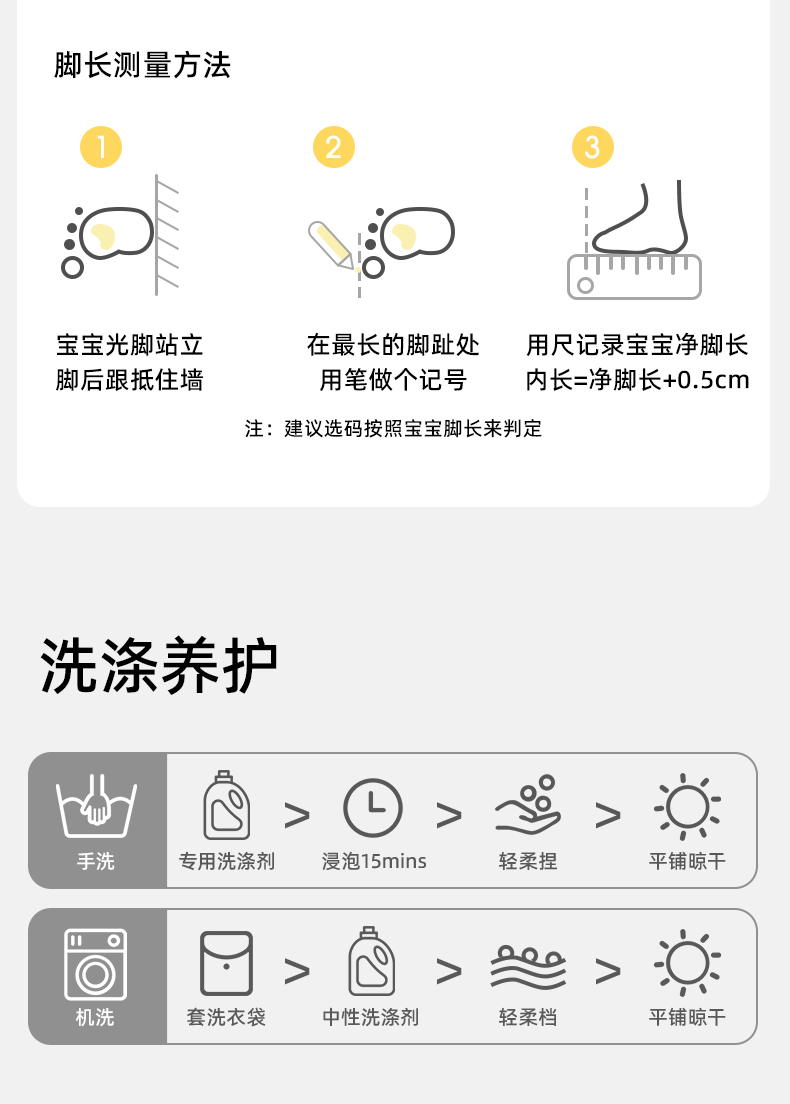 脚长测量方法

1

宝宝光脚站立
脚后跟抵住墙

2

在最长的脚趾处
用笔做个记号

3

用尺记录宝宝净脚长
内长=净脚长+0.5cm

注：建议选码按照宝宝脚长来判定

洗涤养护

手洗

专用洗涤剂 > 浸泡15mins > 轻柔捏 > 平铺晾干

机洗

套洗衣袋 > 中性洗涤剂 > 轻柔档 > 平铺晾干