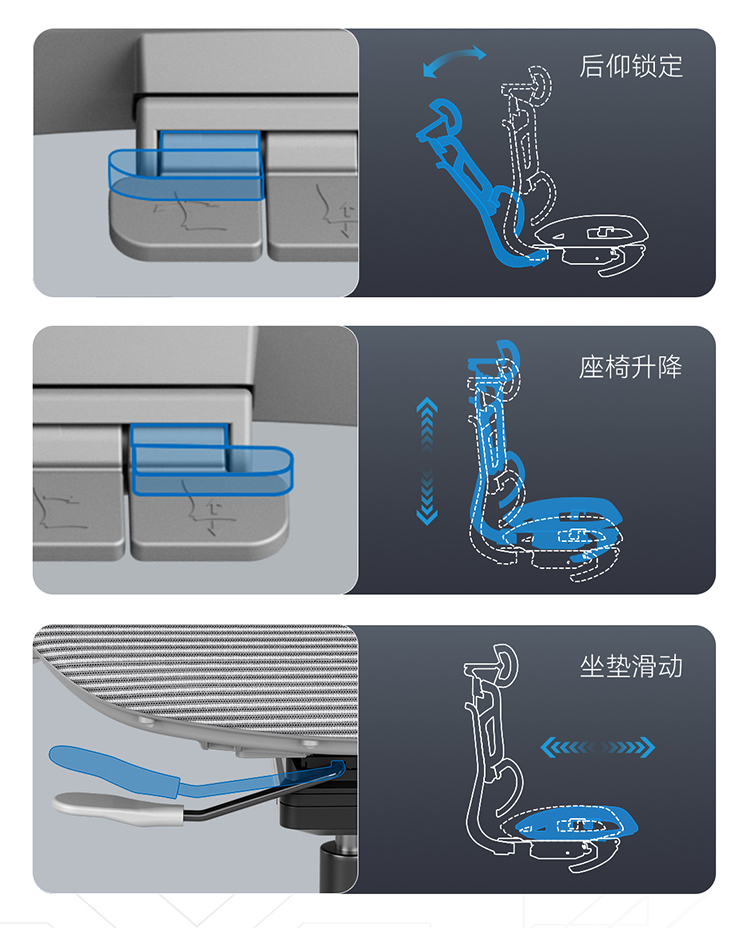 后仰锁定

座椅升降

坐垫滑动