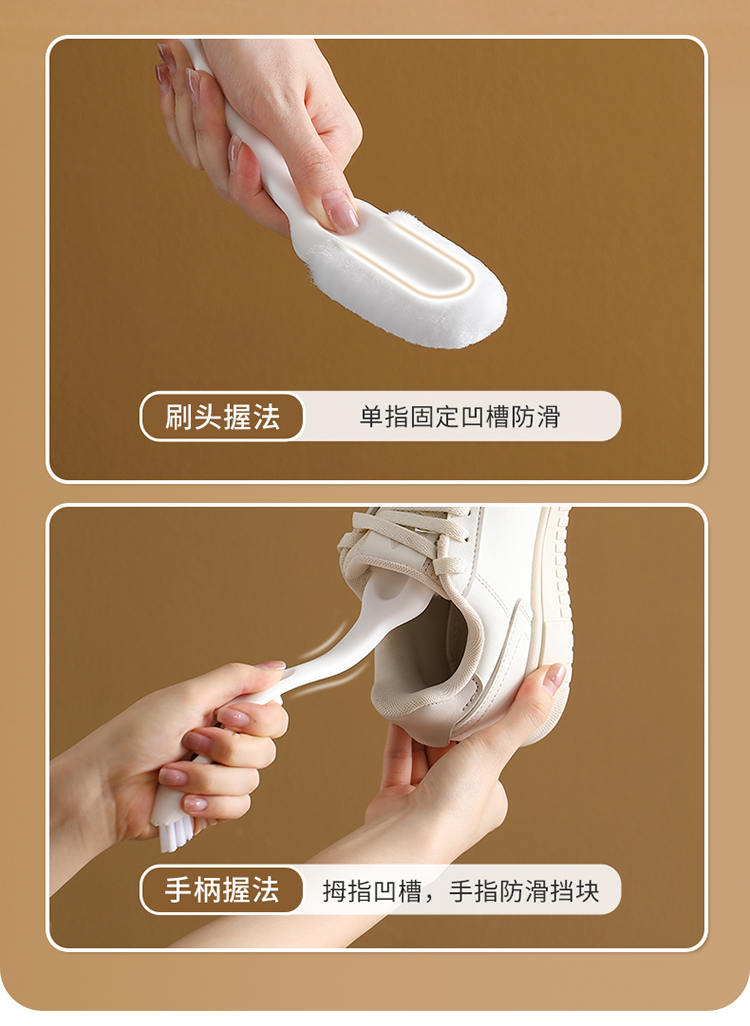 刷头握法
单指固定凹槽防滑

手柄握法
拇指凹槽，手指防滑挡块