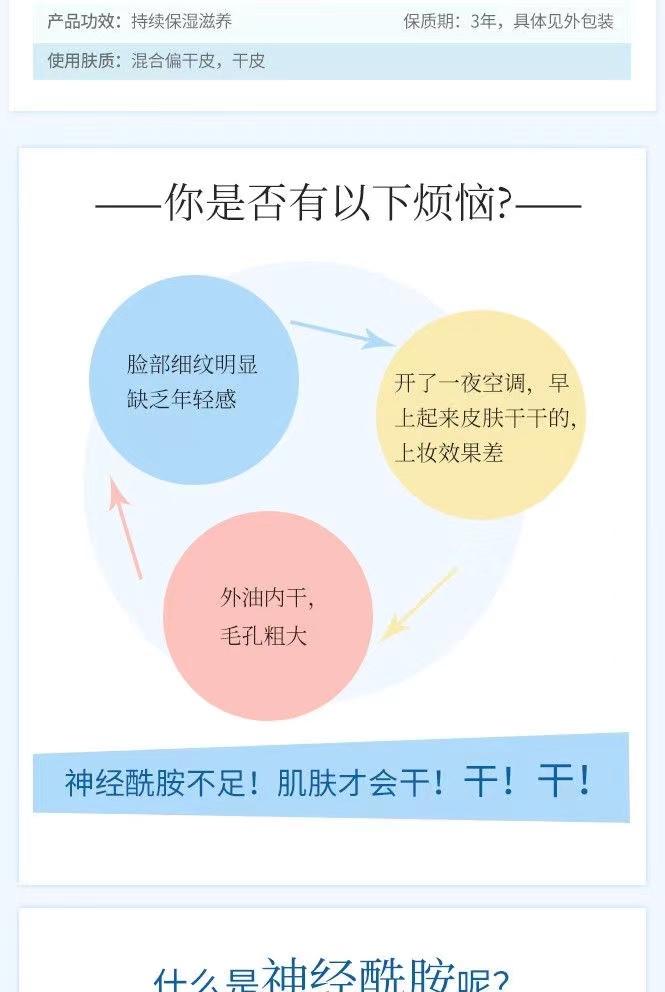 产品功效：持续保湿滋养 保质期：3年，具体见外包装

使用肤质：混合偏干皮，干皮

——你是否有以下烦恼?——

脸部细纹明显
缺乏年轻感

开了一夜空调，早上起来皮肤干干的，上妆效果差

外油内干，
毛孔粗大

神经酰胺不足！肌肤才会干！干！干！

什么是神经酰胺呢?