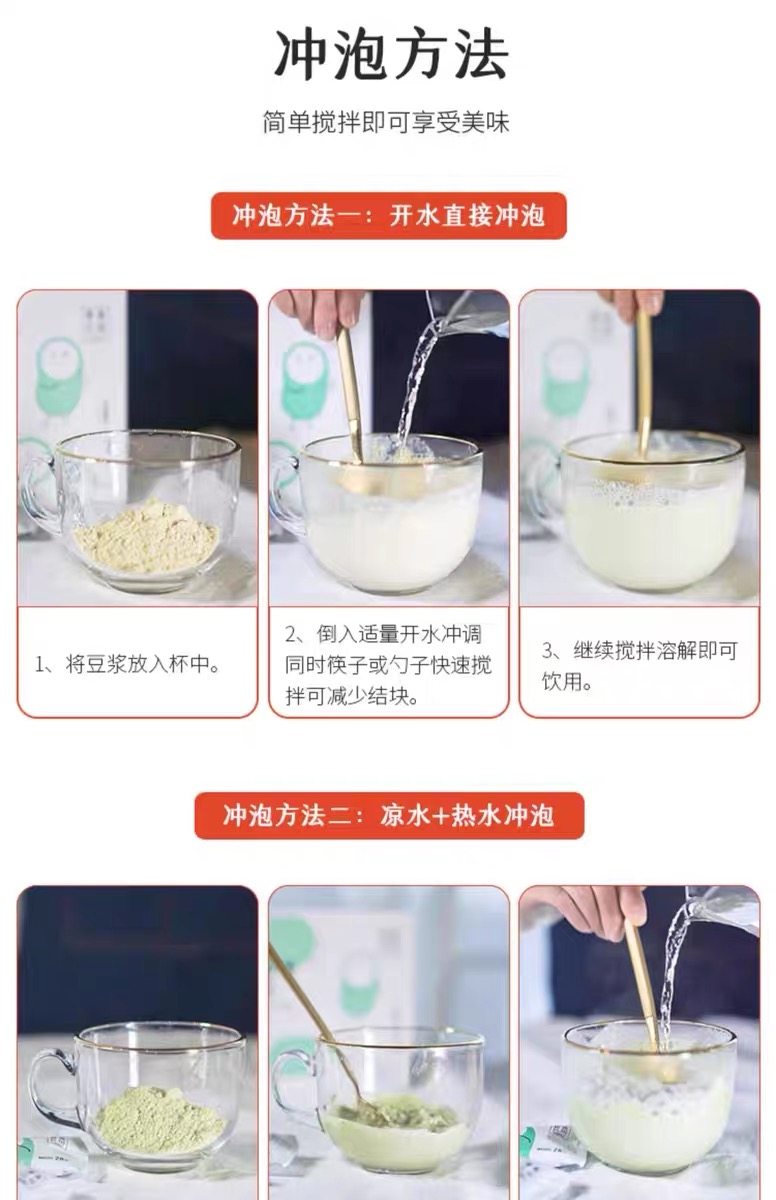 冲泡方法

简单搅拌即可享受美味

冲泡方法一：开水直接冲泡

1、将豆浆放入杯中。

2、倒入适量开水冲调同时筷子或勺子快速搅拌可减少结块。

3、继续搅拌溶解即可饮用。

冲泡方法二：凉水+热水冲泡