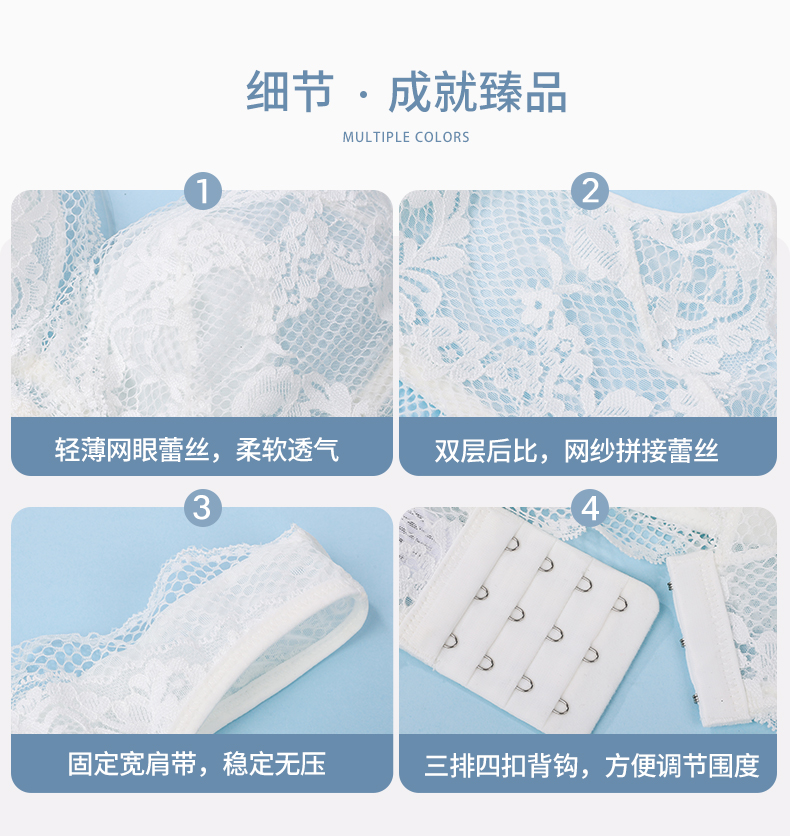 细节 · 成就臻品

MULTIPLE COLORS

1

轻薄网眼蕾丝，柔软透气

2

双层后比，网纱拼接蕾丝

3

固定宽肩带，稳定无压

4

三排四扣背钩，方便调节围度