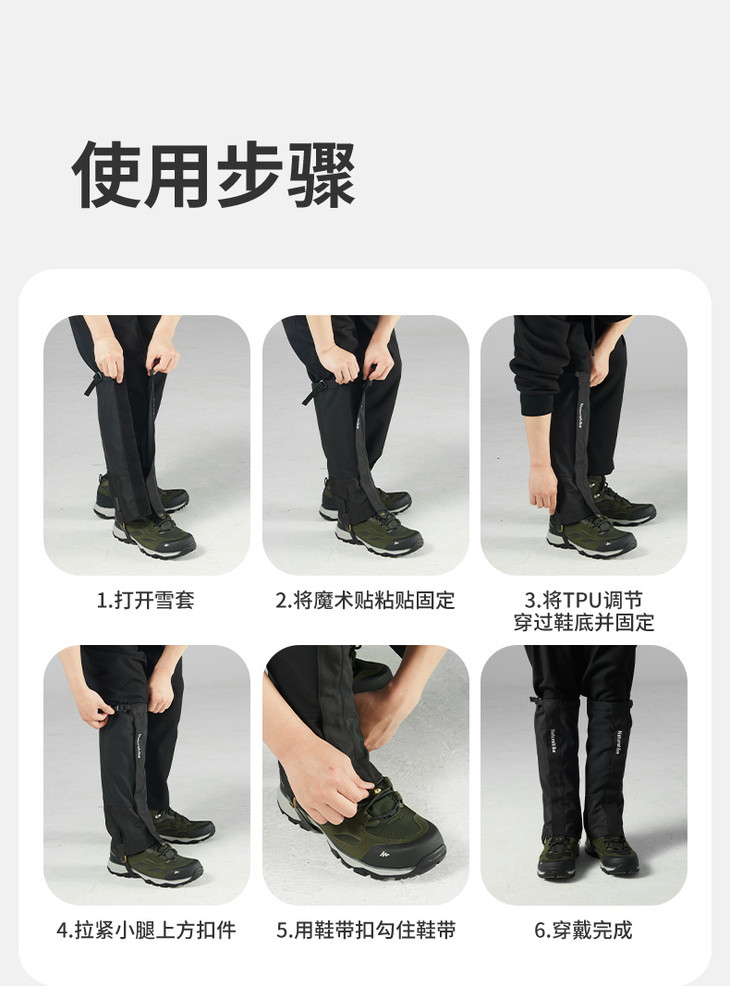 使用步骤

1.打开雪套

2.将魔术贴粘贴固定

3.将TPU调节穿过鞋底并固定

4.拉紧小腿上方扣件

5.用鞋带扣勾住鞋带

6.穿戴完成