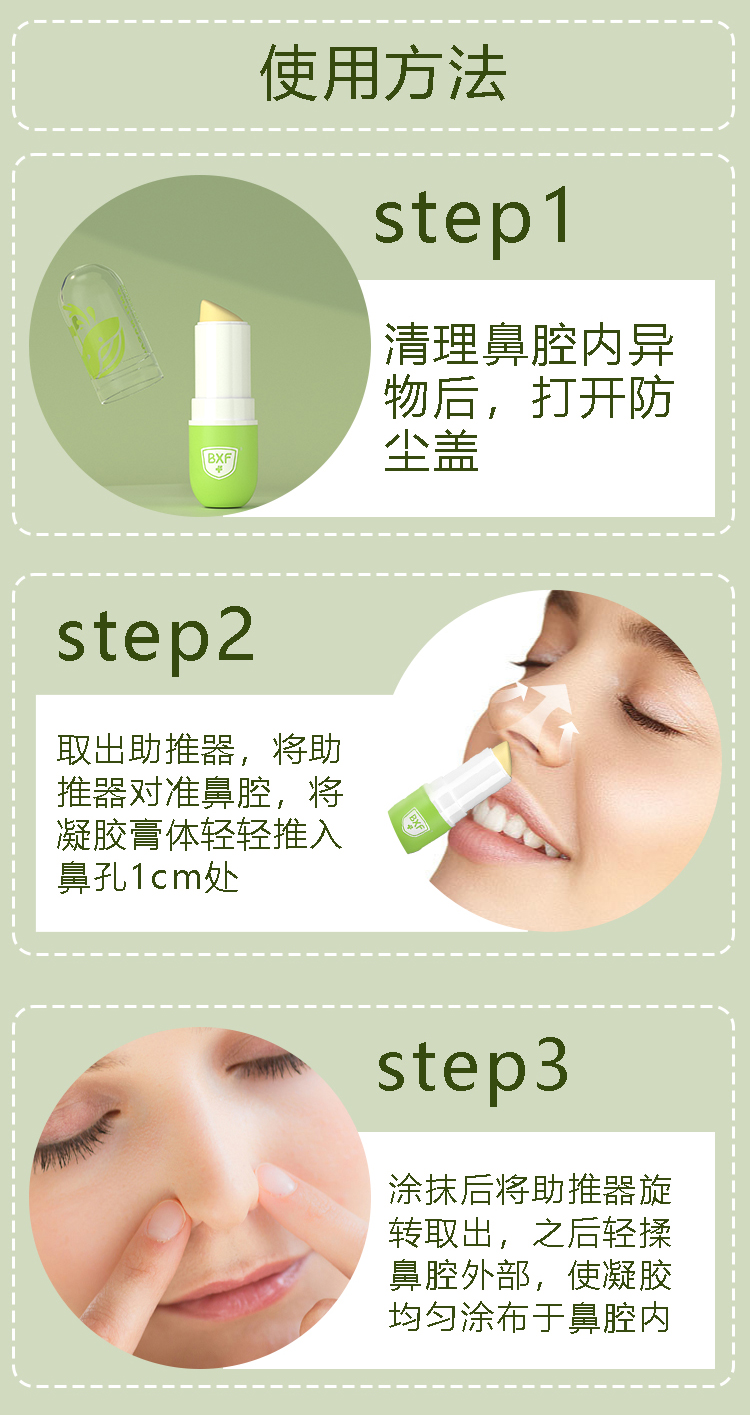 使用方法

step1

BXF

清理鼻腔内异物后，打开防尘盖

step2

取出助推器，将助推器对准鼻腔，将凝胶膏体轻轻推入鼻孔1cm处

BXF

step3

涂抹后将助推器旋转取出，之后轻揉鼻腔外部，使凝胶均匀涂布于鼻腔内