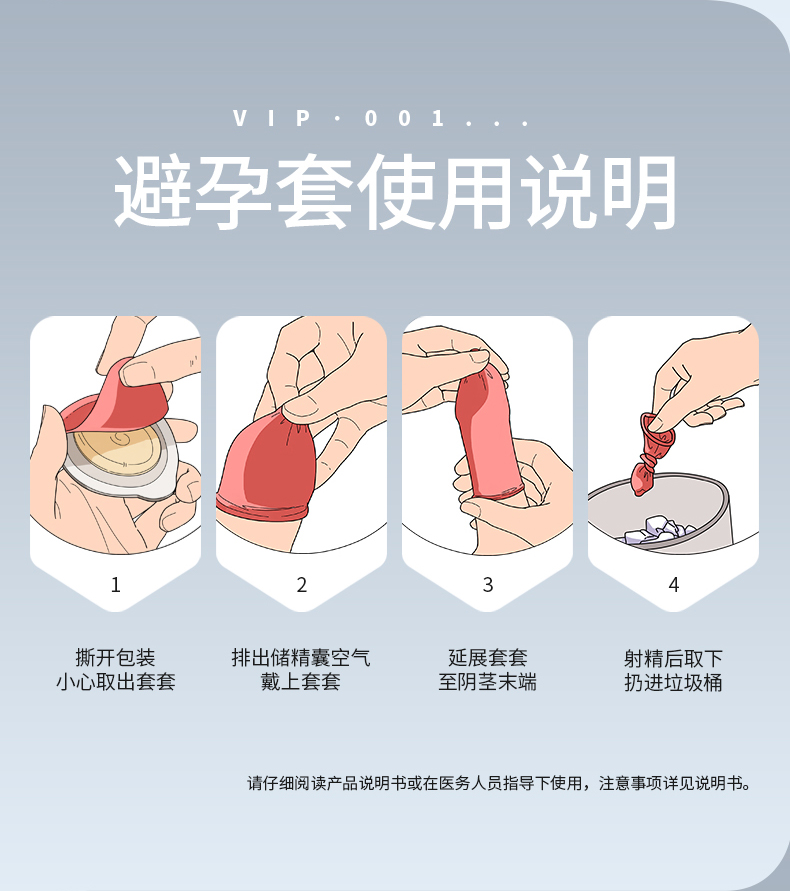 VIP·001...

避孕套使用说明

1

撕开包装
小心取出套套

2

排出储精囊空气
戴上套套

3

延展套套
至阴茎末端

4

射精后取下
扔进垃圾桶

请仔细阅读产品说明书或在医务人员指导下使用，注意事项详见说明书。