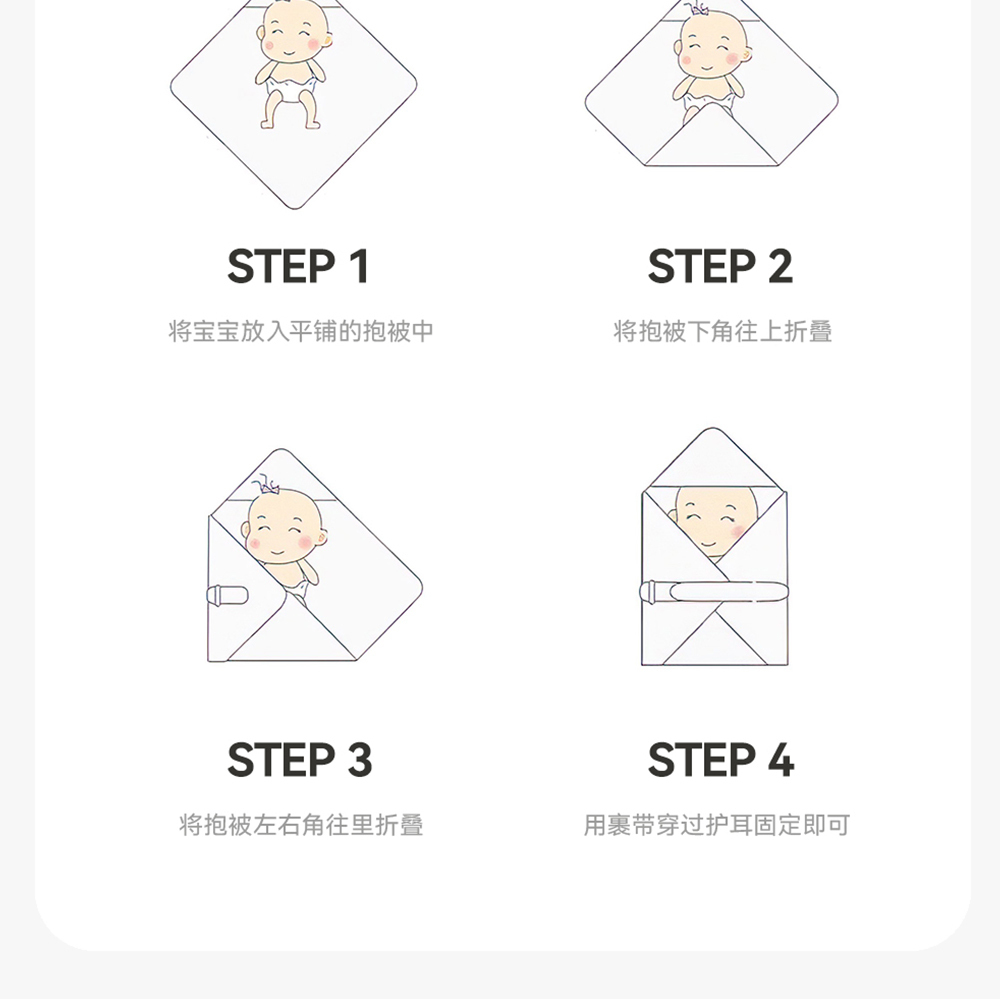 STEP 1

将宝宝放入平铺的抱被中

STEP 2

将抱被下角往上折叠

STEP 3

将抱被左右角往里折叠

STEP 4

用裹带穿过护耳固定即可