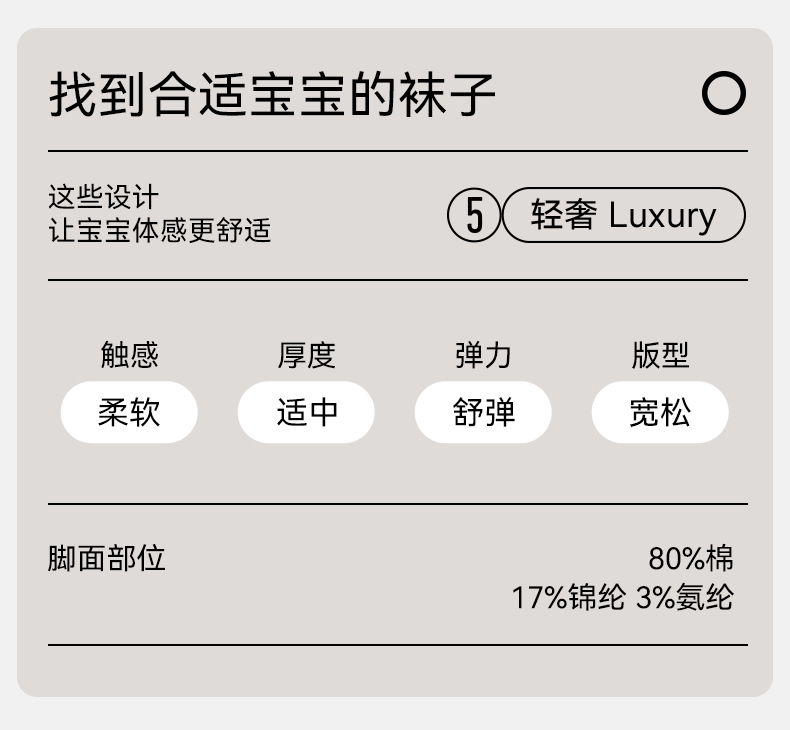 找到合适宝宝的袜子

这些设计
让宝宝体感更舒适

5 轻奢 Luxury

触感
柔软

厚度
适中

弹力
舒弹

版型
宽松

脚面部位

80%棉
17%锦纶 3%氨纶