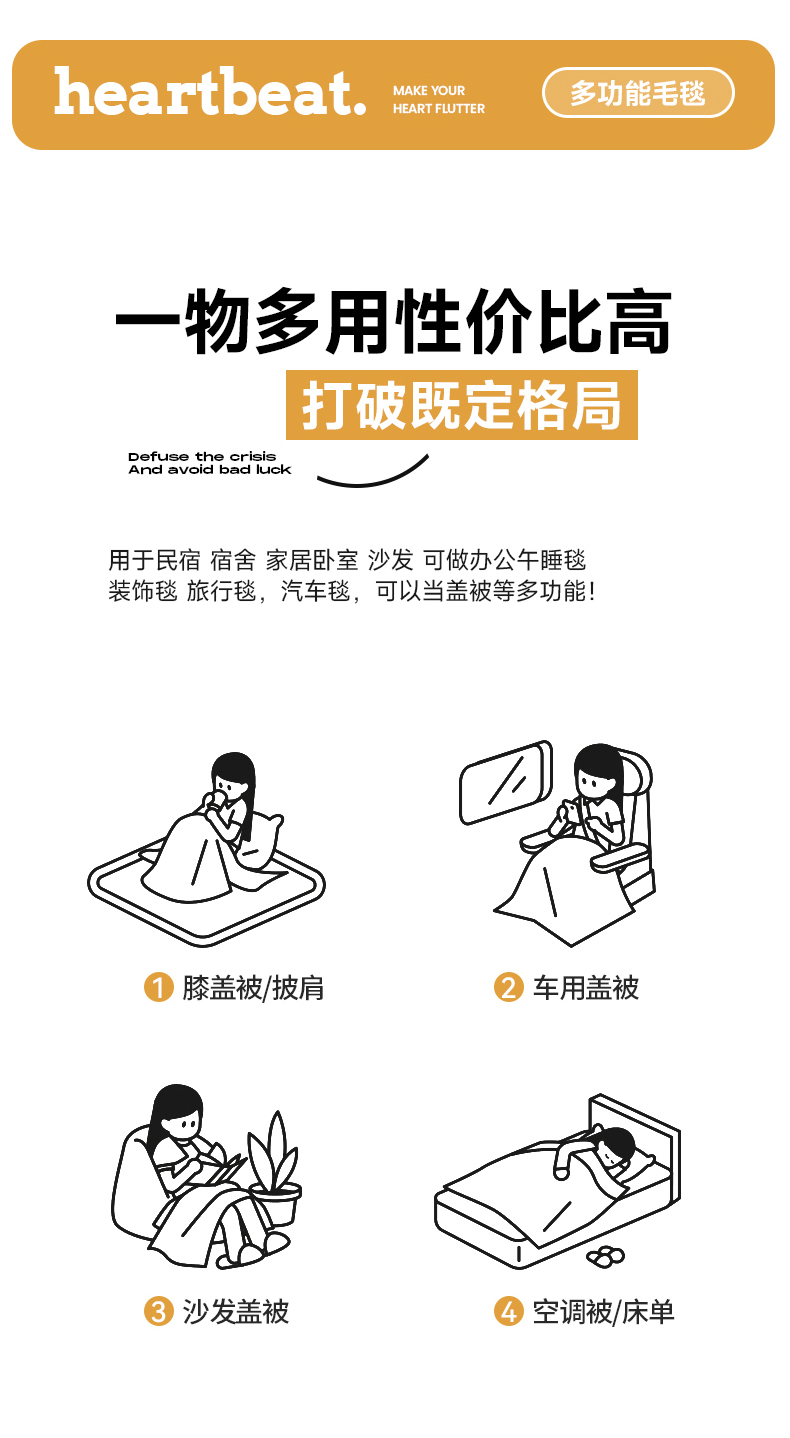 heartbeat. MAKE YOUR HEART FLUTTER

多功能毛毯

一物多用性价比高

打破既定格局

Defuse the crisis
And avoid bad luck

用于民宿 宿舍 家居卧室 沙发 可做办公午睡毯
装饰毯 旅行毯，汽车毯，可以当盖被等多功能！

1 膝盖被/披肩

2 车用盖被

3 沙发盖被

4 空调被/床单