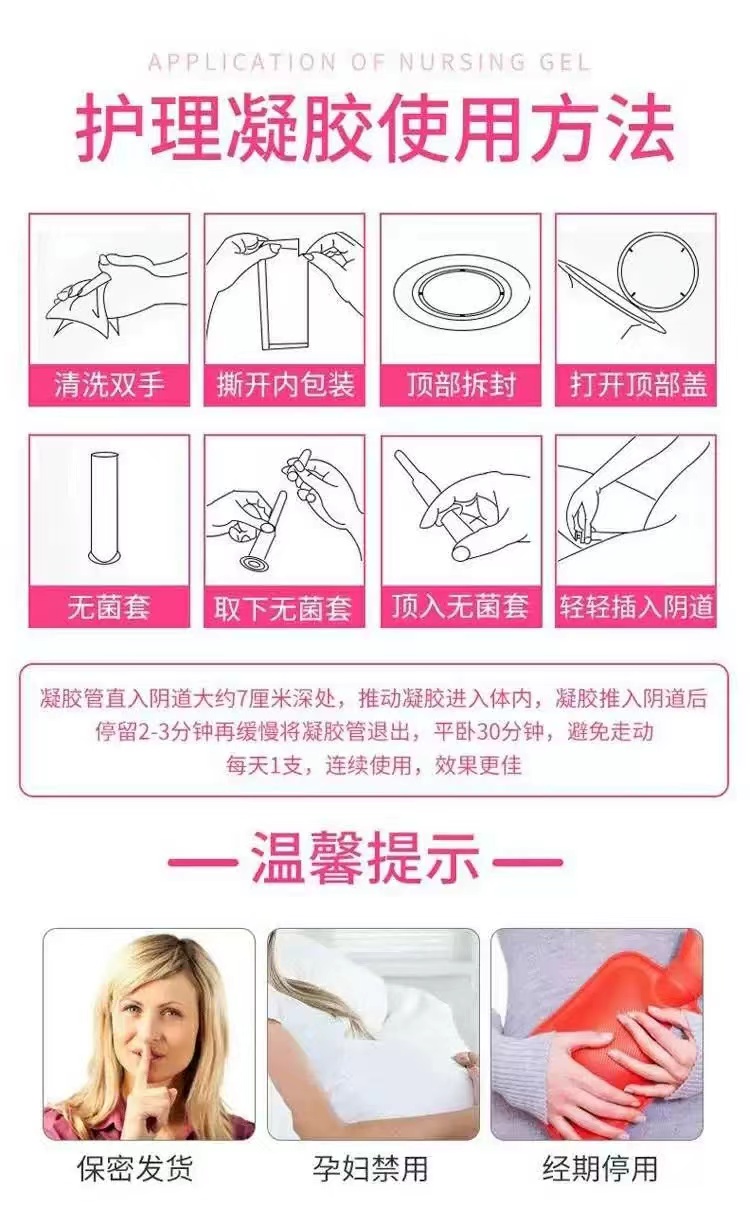 APPLICATION OF NURSING GEL

护理凝胶使用方法

清洗双手

撕开内包装

顶部拆封

打开顶部盖

无菌套

取下无菌套

顶入无菌套

轻轻插入阴道

凝胶管直入阴道大约7厘米深处，推动凝胶进入体内，凝胶推入阴道后停留2-3分钟再缓慢将凝胶管退出，平卧30分钟，避免走动
每天1支，连续使用，效果更佳

— 温馨提示 —

保密发货

孕妇禁用

经期停用