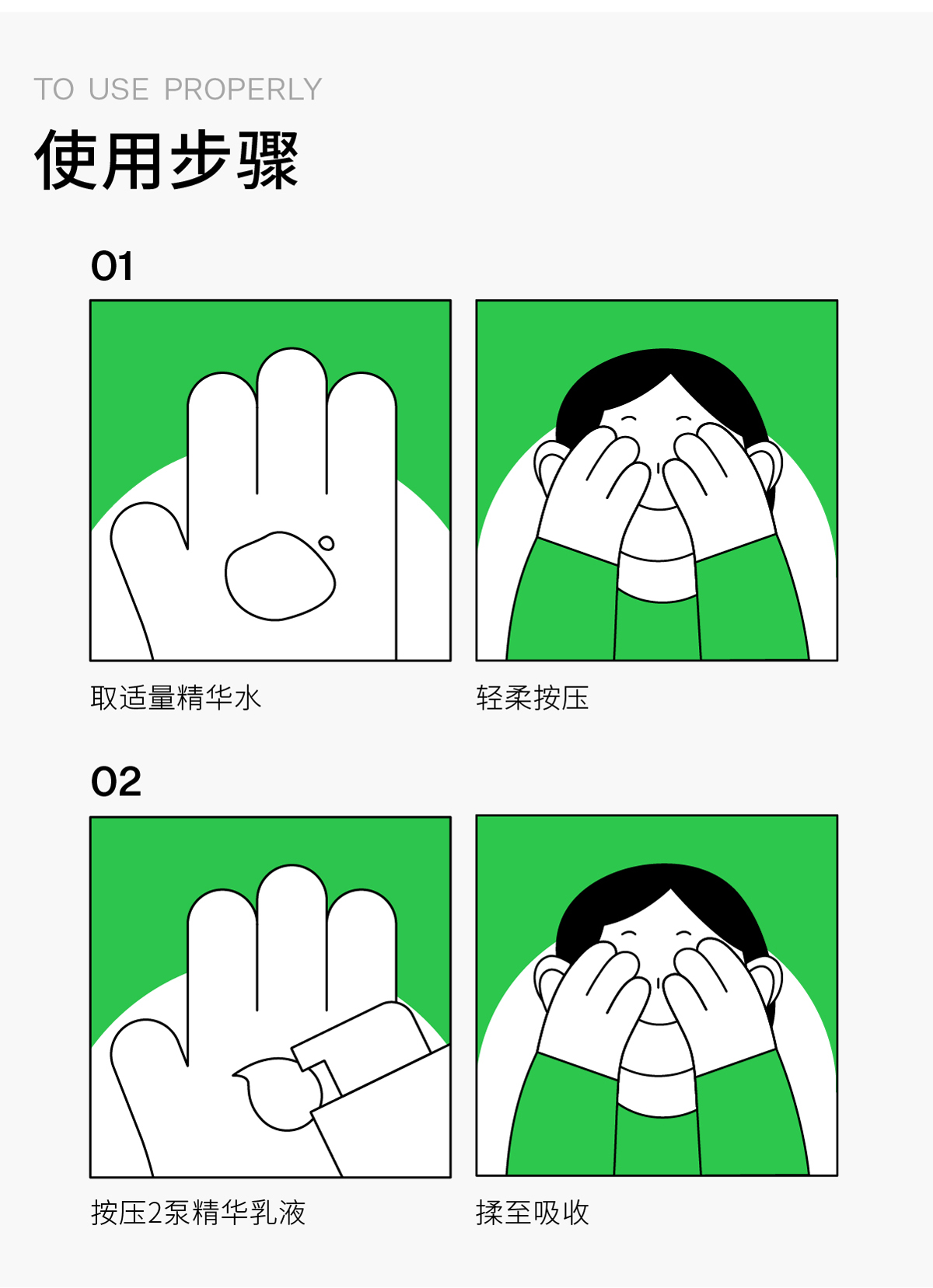 TO USE PROPERLY
使用步骤

01

取适量精华水

轻柔按压

02

按压2泵精华乳液

揉至吸收