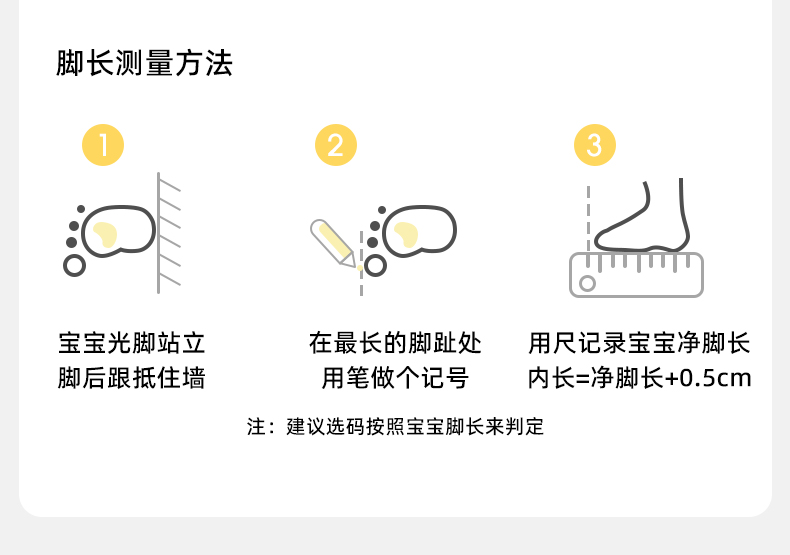 脚长测量方法

1

宝宝光脚站立
脚后跟抵住墙

2

在最长的脚趾处
用笔做个记号

3

用尺记录宝宝净脚长
内长=净脚长+0.5cm

注：建议选码按照宝宝脚长来判定