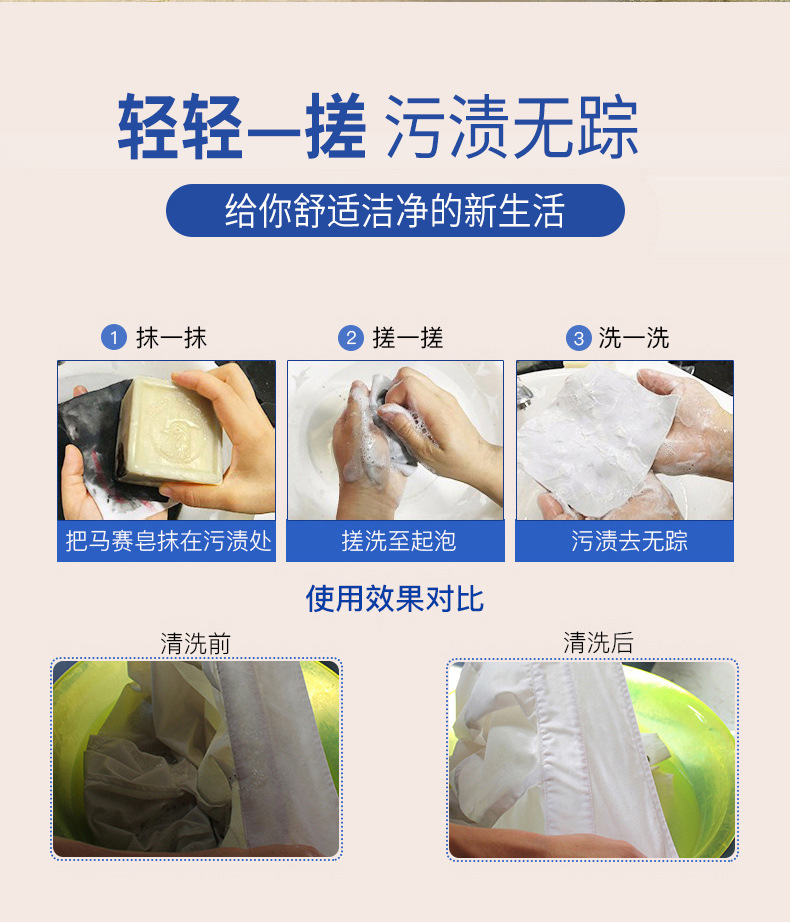 轻轻一搓 污渍无踪

给你舒适洁净的新生活

1 抹一抹

把马赛皂抹在污渍处

2 搓一搓

搓洗至起泡

3 洗一洗

污渍去无踪

使用效果对比

清洗前

清洗后