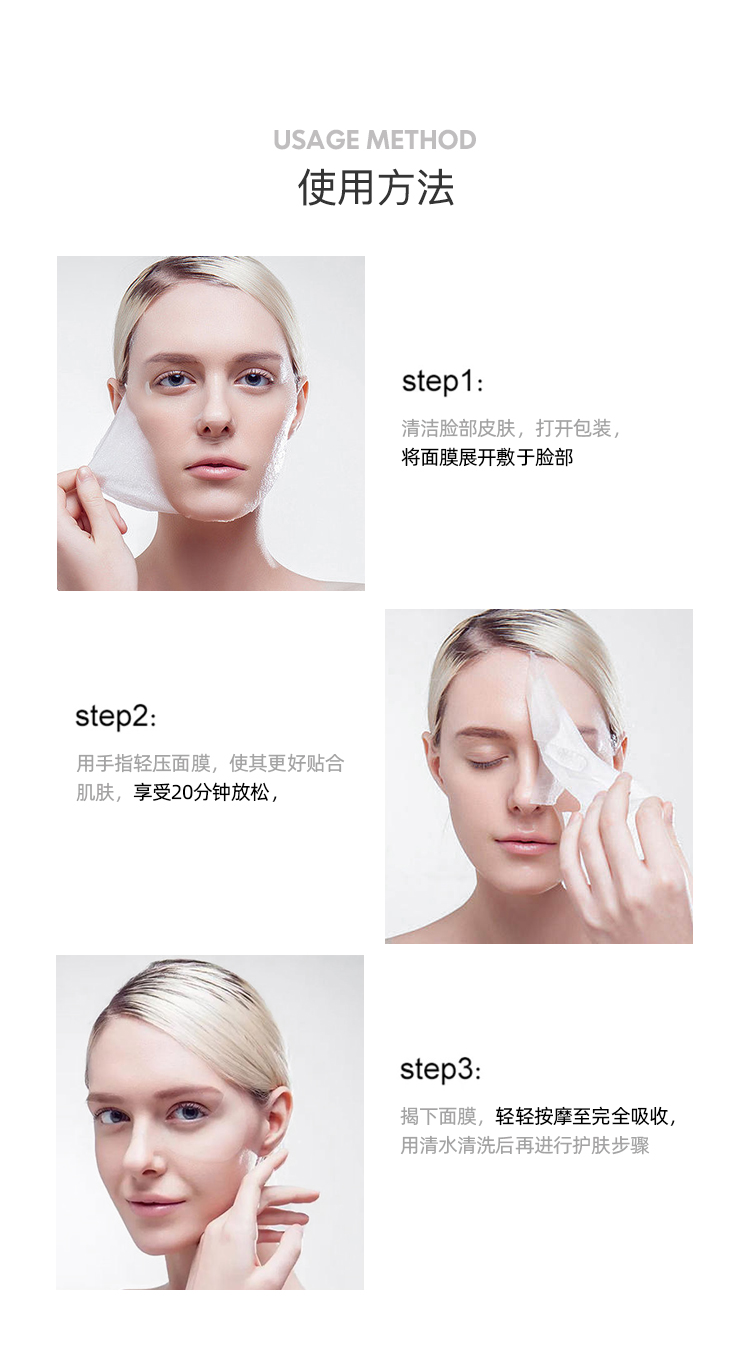 USAGE METHOD
使用方法

step1:
清洁脸部皮肤，打开包装，将面膜展开敷于脸部

step2:
用手指轻压面膜，使其更好贴合肌肤，享受20分钟放松，

step3:
揭下面膜，轻轻按摩至完全吸收，用清水清洗后再进行护肤步骤