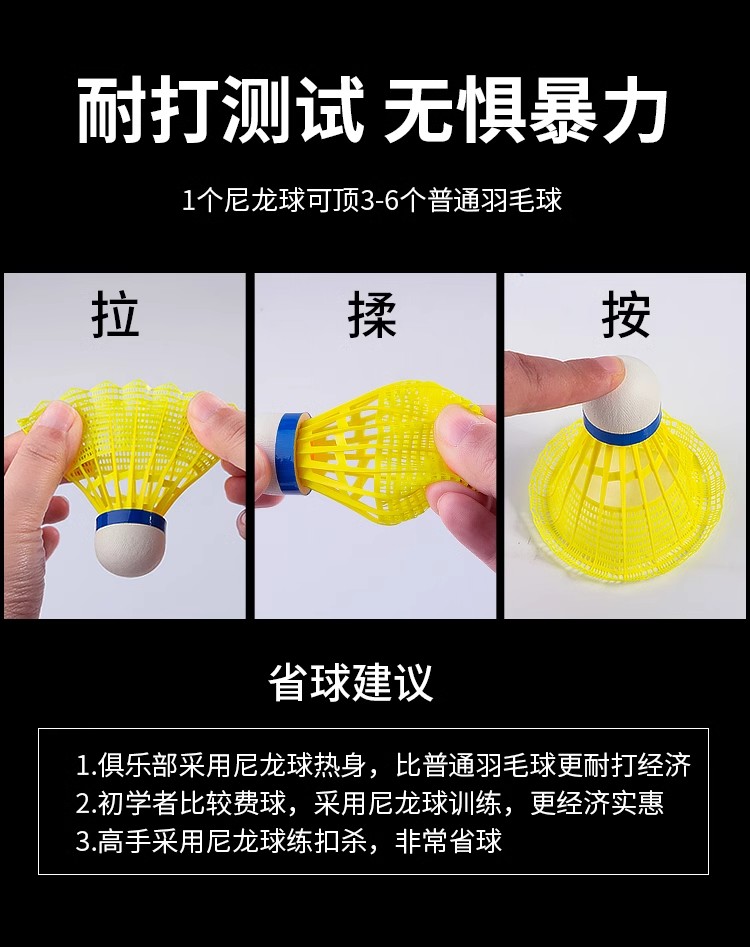 耐打测试 无惧暴力

1个尼龙球可顶3-6个普通羽毛球

拉

揉

按

省球建议

1.俱乐部采用尼龙球热身，比普通羽毛球更耐打经济
2.初学者比较费球，采用尼龙球训练，更经济实惠
3.高手采用尼龙球练扣杀，非常省球