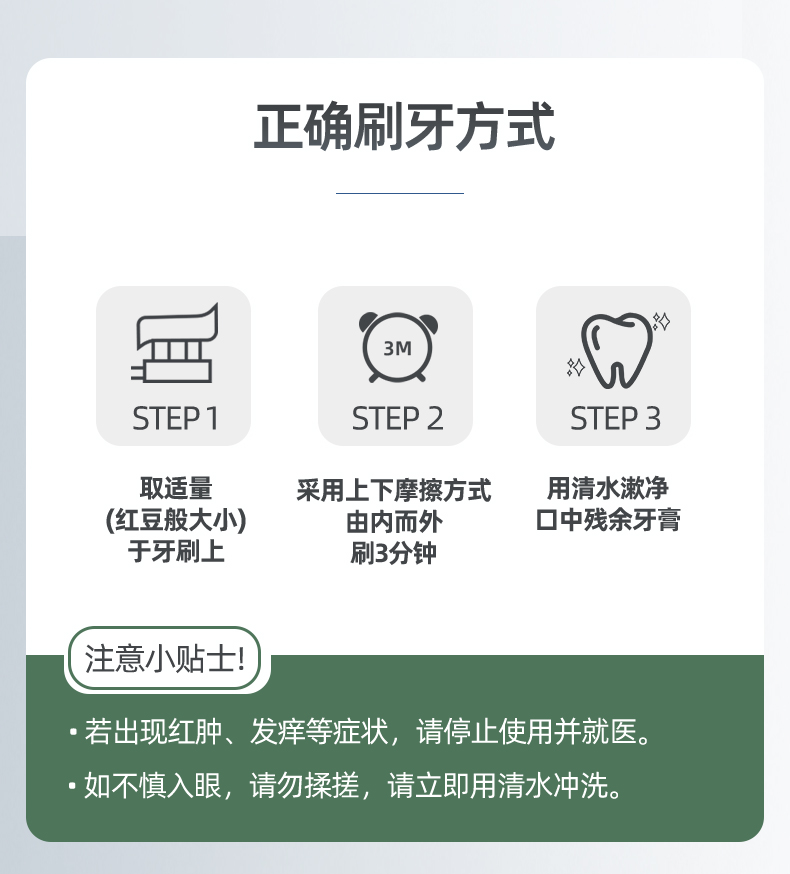 正确刷牙方式

3M

STEP 1

取适量
(红豆般大小)
于牙刷上

STEP 2

采用上下摩擦方式
由内而外
刷3分钟

STEP 3

用清水漱净
口中残余牙膏

注意小贴士!

• 若出现红肿、发痒等症状，请停止使用并就医。

• 如不慎入眼，请勿揉搓，请立即用清水冲洗。