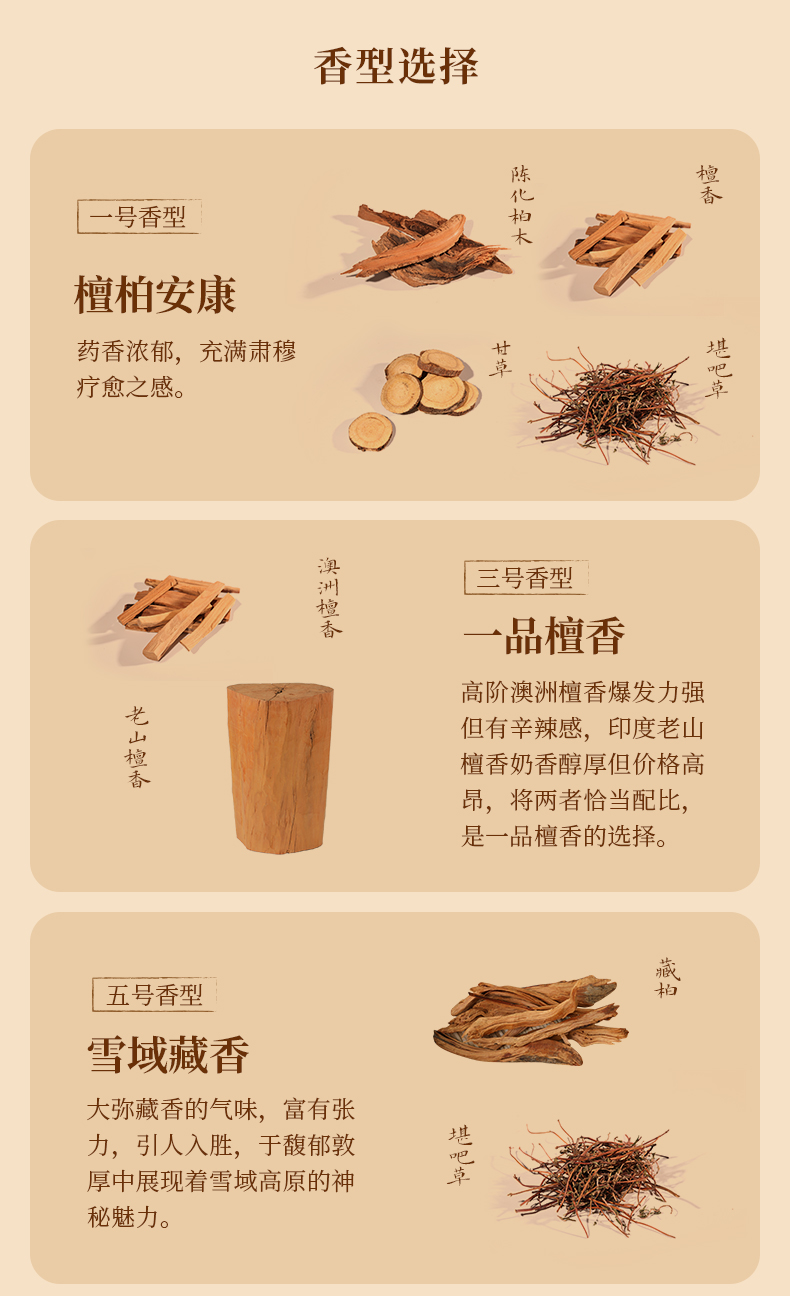 香型选择

一号香型

檀柏安康

药香浓郁，充满肃穆疗愈之感。

陈化柏木

檀香

甘草

堪吧草

澳洲檀香

老山檀香

三号香型

一品檀香

高阶澳洲檀香爆发力强但有辛辣感，印度老山檀香奶香醇厚但价格高昂，将两者恰当配比，是一品檀香的选择。

五号香型

雪域藏香

大弥藏香的气味，富有张力，引人入胜，于馥郁敦厚中展现着雪域高原的神秘魅力。

藏柏

堪吧草