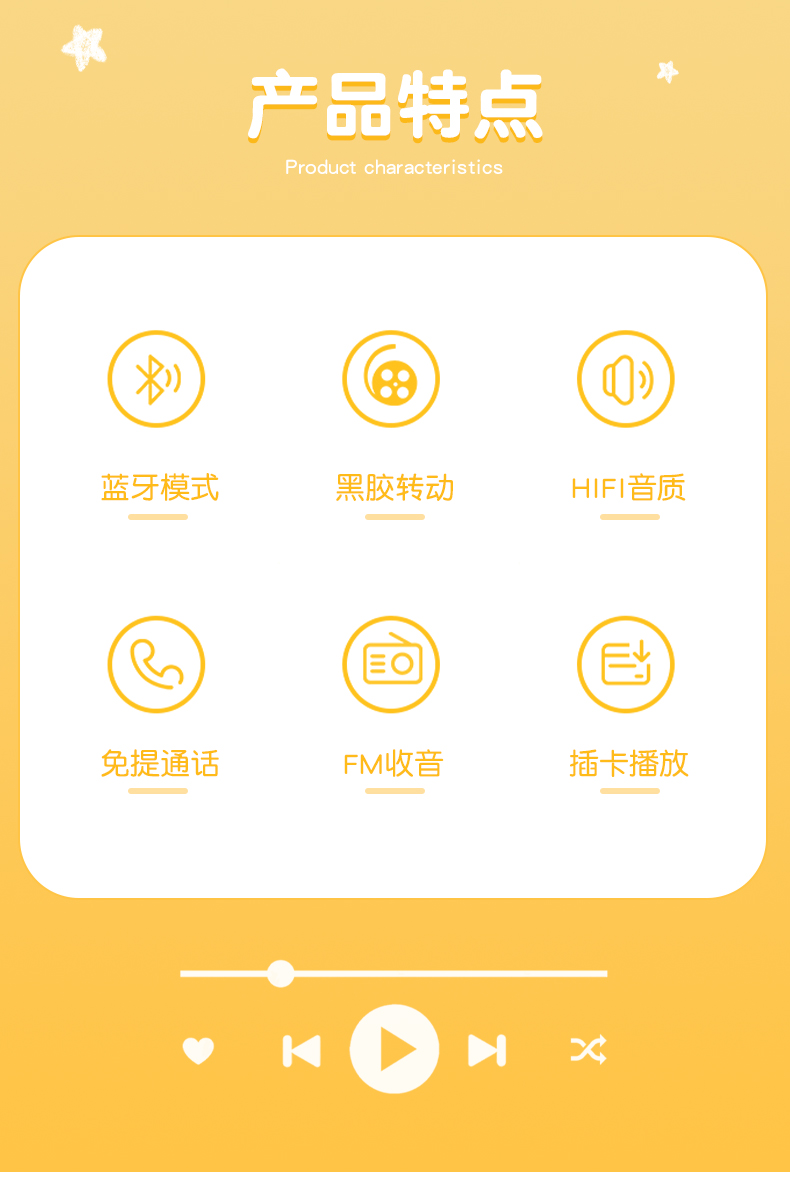 产品特点
Product characteristics

蓝牙模式

黑胶转动

HIFI音质

免提通话

FM收音

插卡播放