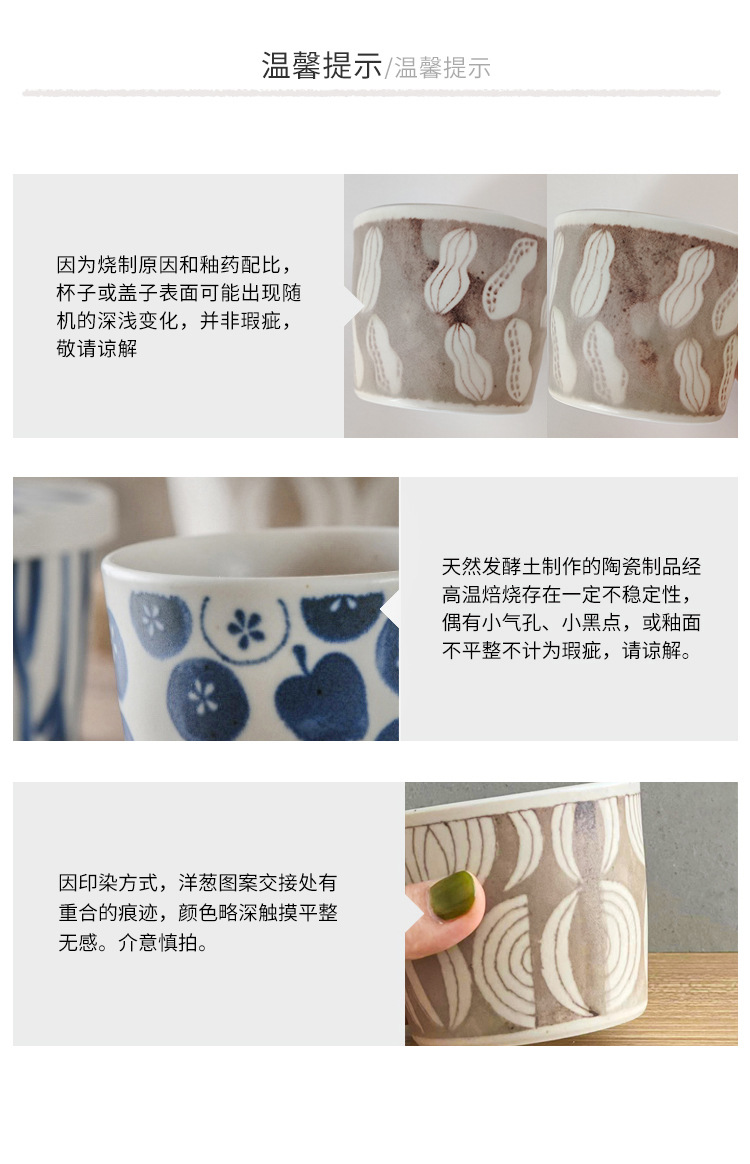 温馨提示/温馨提示

因为烧制原因和釉药配比，杯子或盖子表面可能出现随机的深浅变化，并非瑕疵，敬请谅解

天然发酵土制作的陶瓷制品经高温焙烧存在一定不稳定性，偶有小气孔、小黑点，或釉面不平整不计为瑕疵，请谅解。

因印染方式，洋葱图案交接处有重合的痕迹，颜色略深触摸平整无感。介意慎拍。