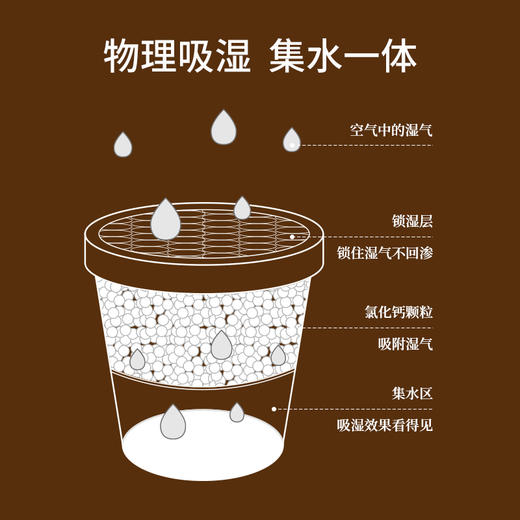 物理吸湿 集水一体

空气中的湿气

锁湿层

锁住湿气不回渗

氯化钙颗粒

吸附湿气

集水区

吸湿效果看得见