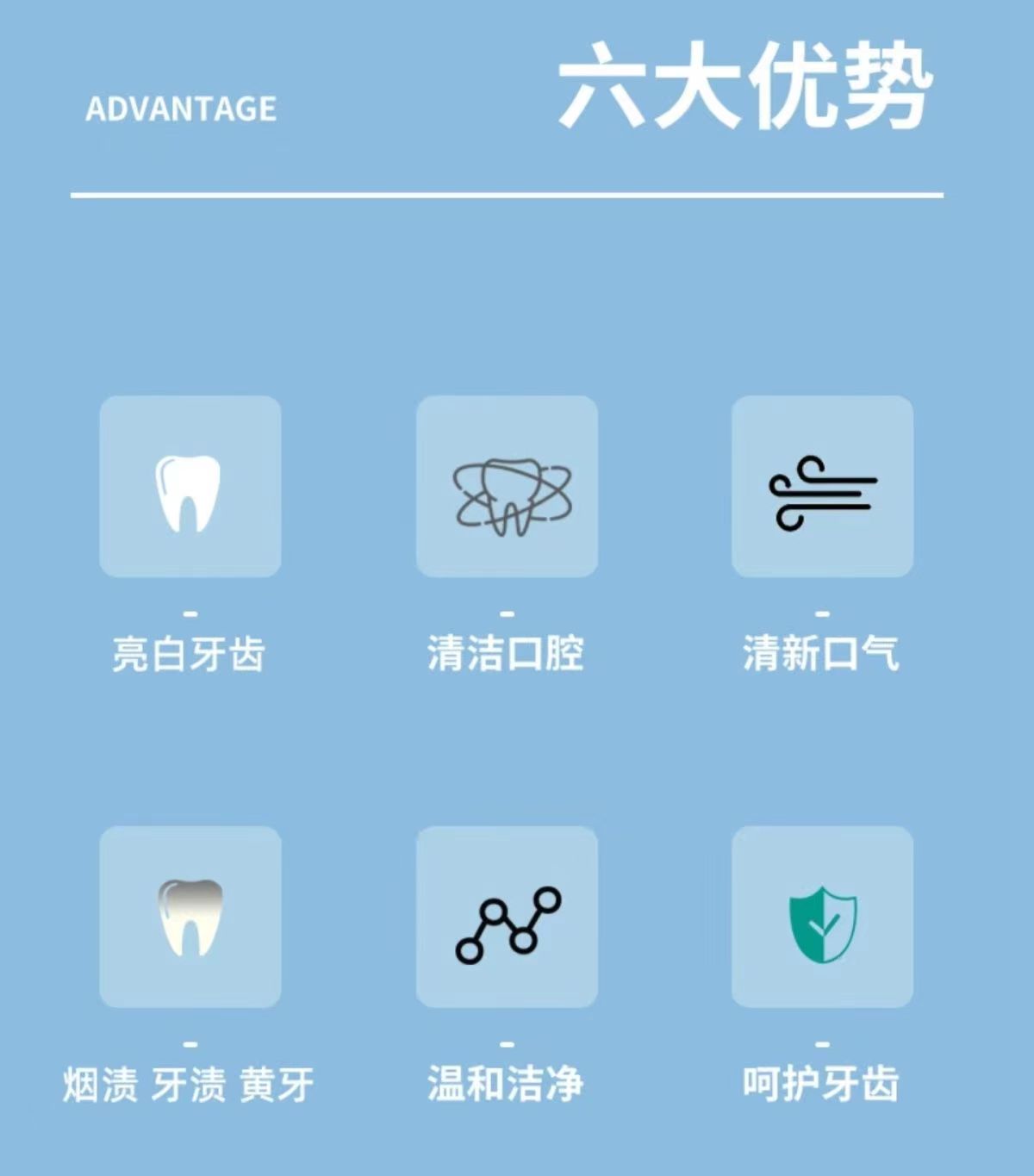 ADVANTAGE

六大优势

-
亮白牙齿

-
清洁口腔

-
清新口气

-
烟渍 牙渍 黄牙

-
温和洁净

-
呵护牙齿