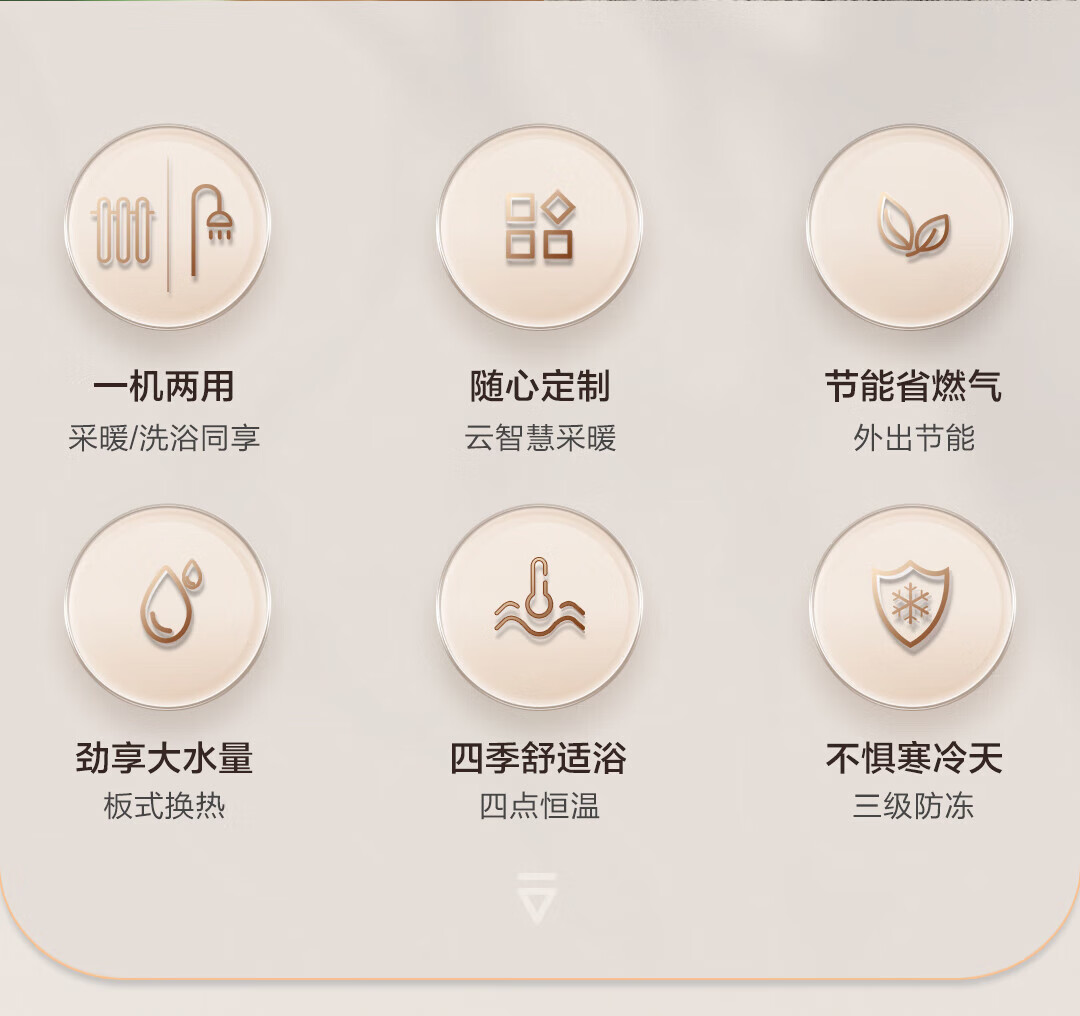 一机两用
采暖/洗浴同享

随心定制
云智慧采暖

节能省燃气
外出节能

劲享大水量
板式换热

四季舒适浴
四点恒温

不惧寒冷天
三级防冻