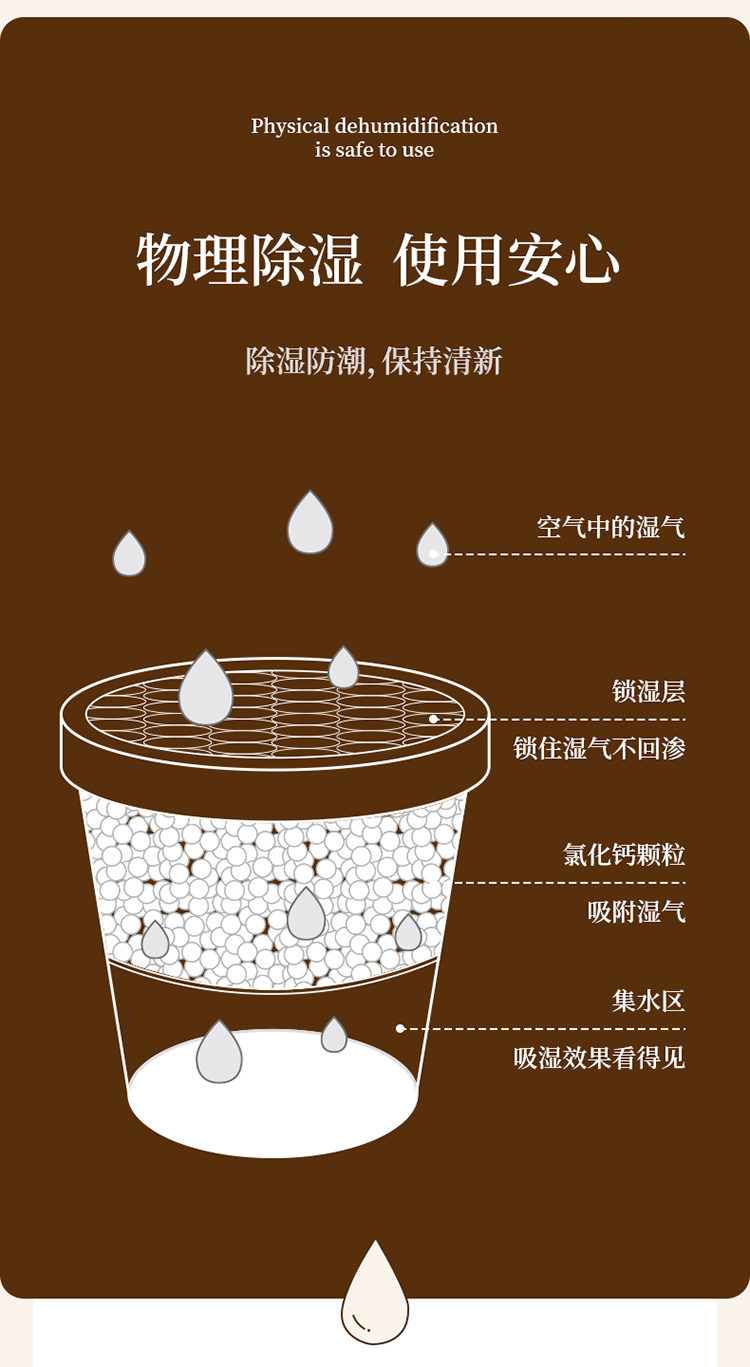 Physical dehumidification
is safe to use

物理除湿 使用安心

除湿防潮, 保持清新

空气中的湿气

锁湿层

锁住湿气不回渗

氯化钙颗粒

吸附湿气

集水区

吸湿效果看得见