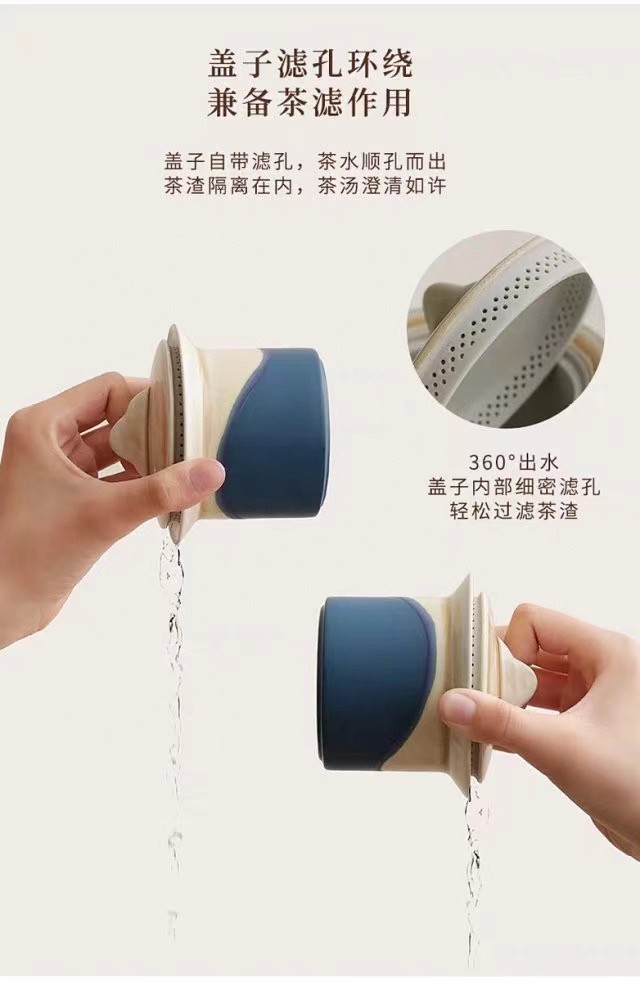 盖子滤孔环绕
兼备茶滤作用

盖子自带滤孔，茶水顺孔而出
茶渣隔离在内，茶汤澄清如许

360°出水
盖子内部细密滤孔
轻松过滤茶渣