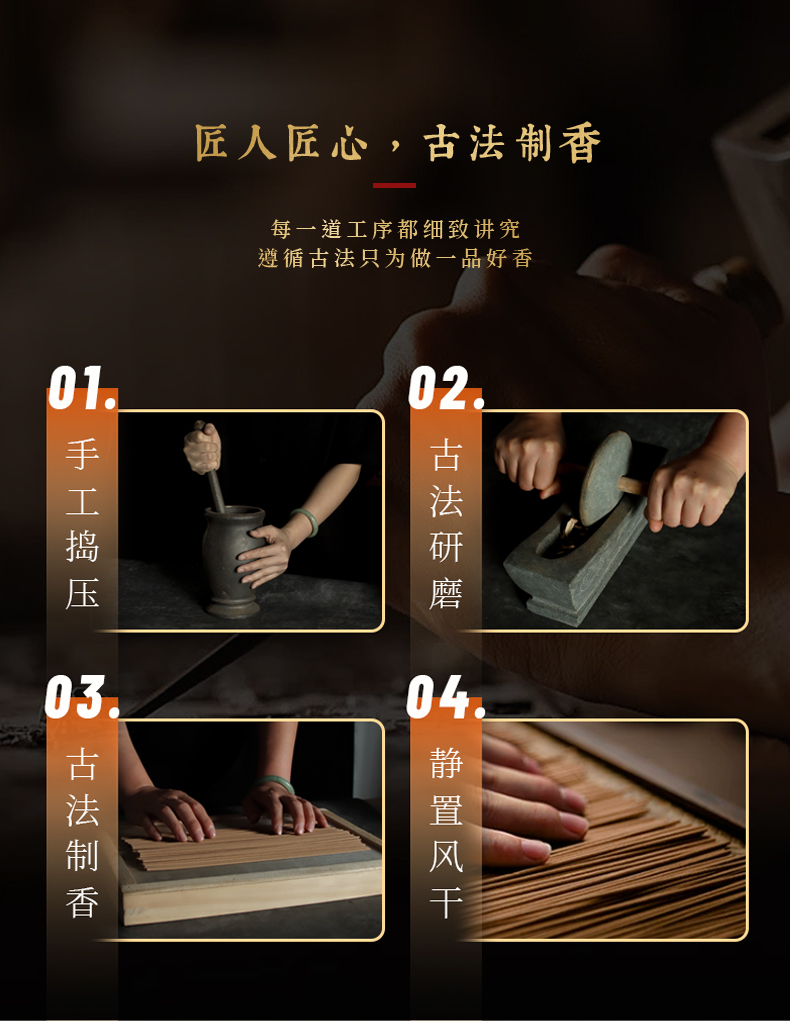 匠人匠心，古法制香

每一道工序都细致讲究
遵循古法只为做一品好香

01.
手工捣压

02.
古法研磨

03.
古法制香

04.
静置风干