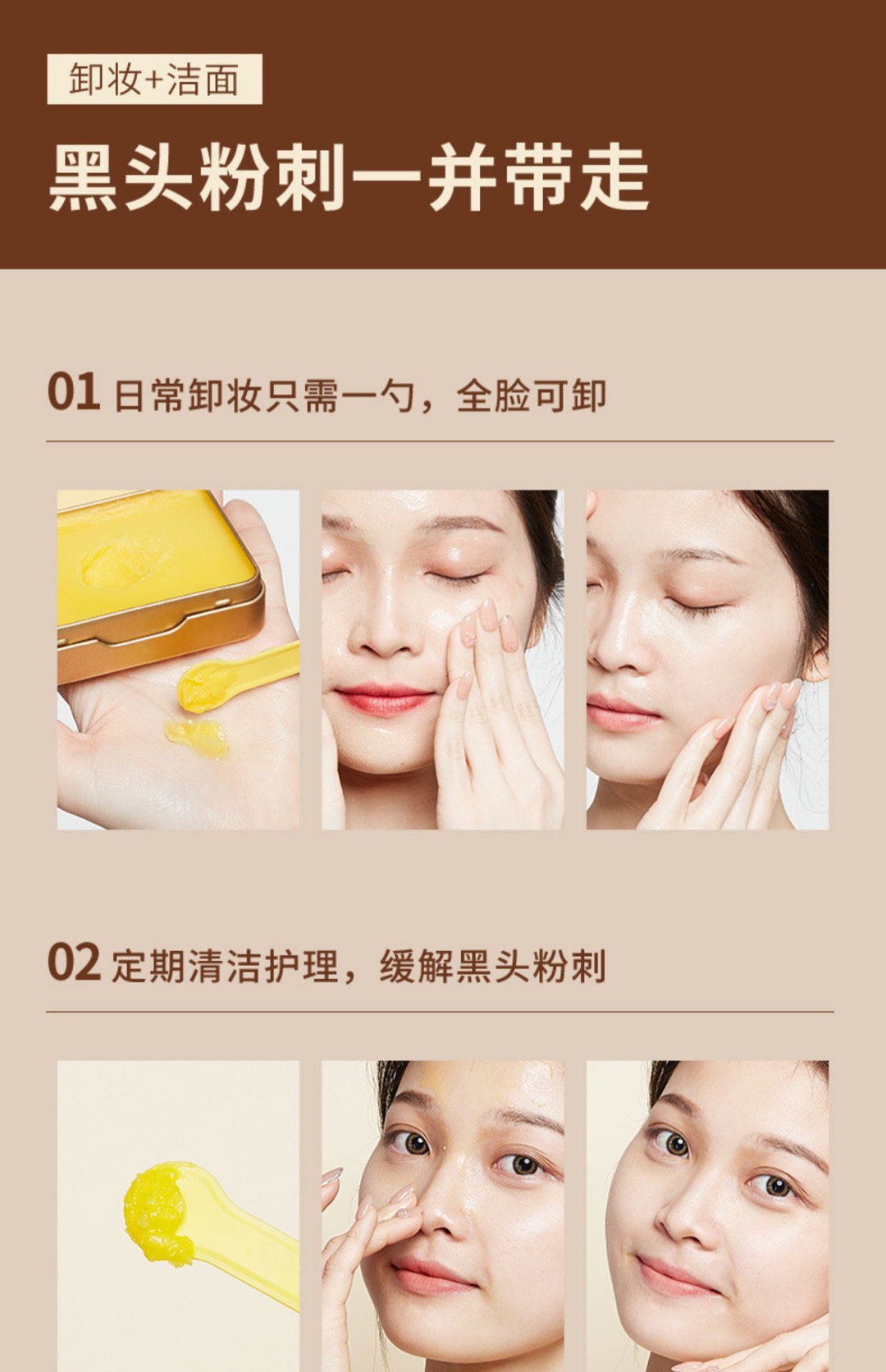 卸妆+洁面

黑头粉刺一并带走

01 日常卸妆只需一勺，全脸可卸

02 定期清洁护理，缓解黑头粉刺