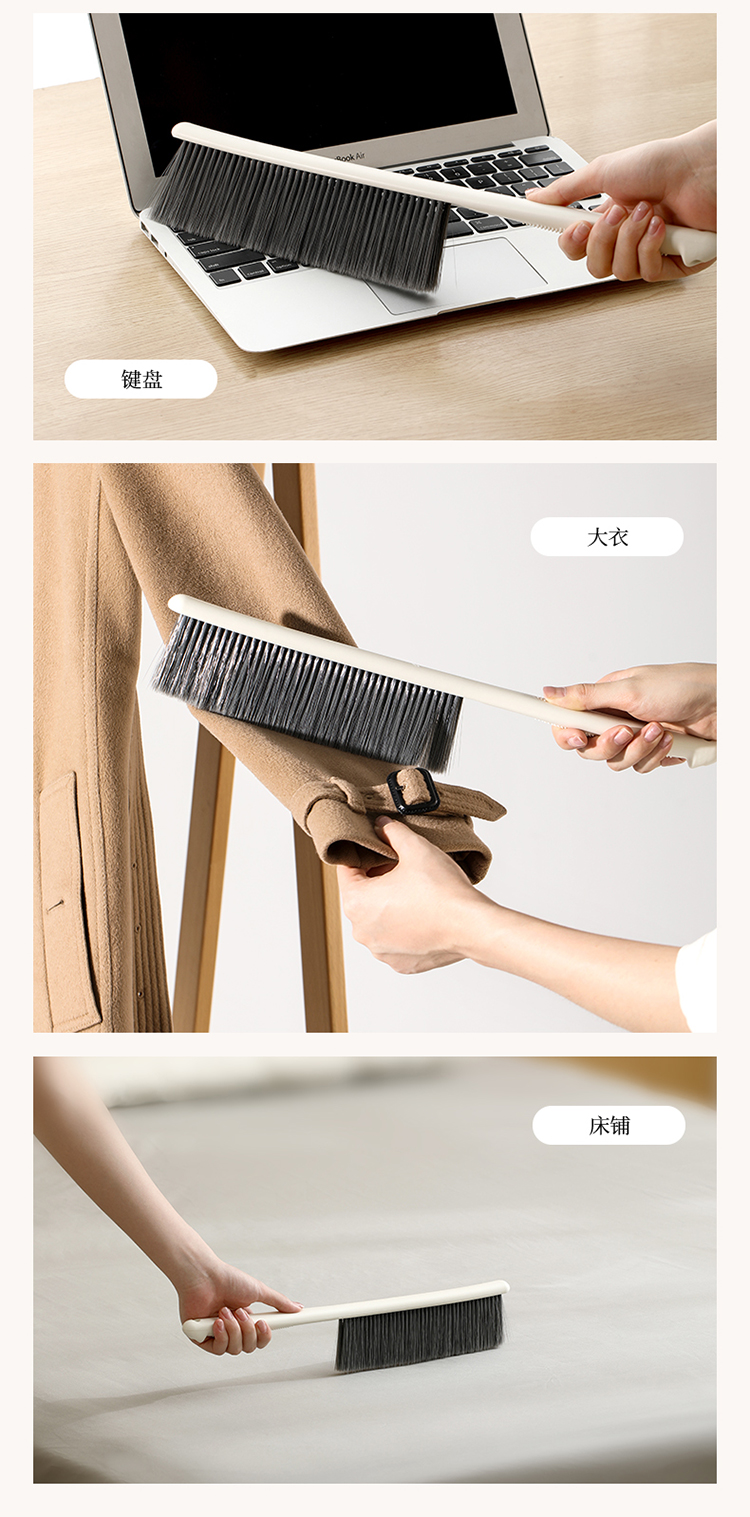 Book Air

键盘

大衣

床铺