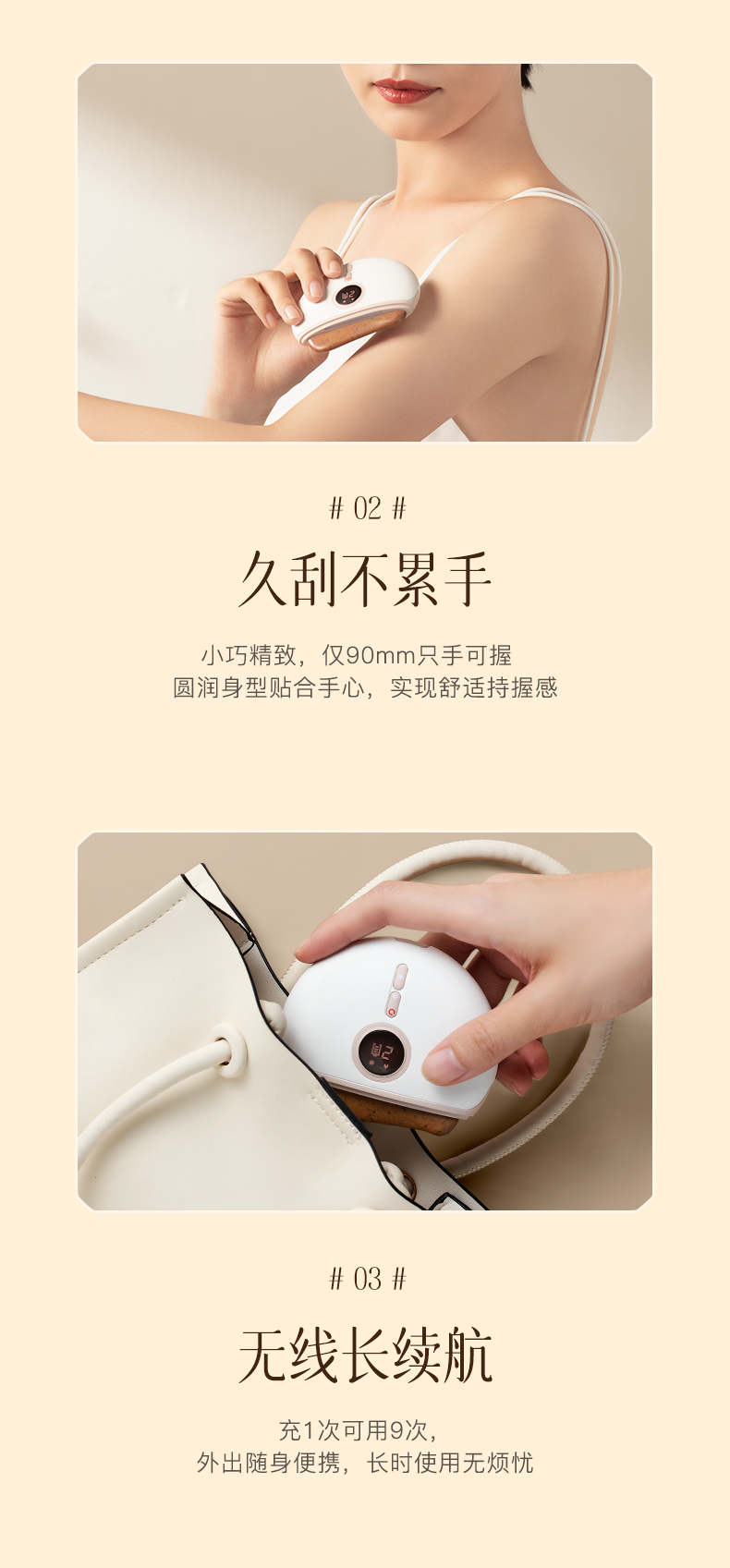 # 02 #

久刮不累手

小巧精致，仅90mm只手可握
圆润身型贴合手心，实现舒适持握感

# 03 #

无线长续航

充1次可用9次，
外出随身便携，长时使用无烦忧