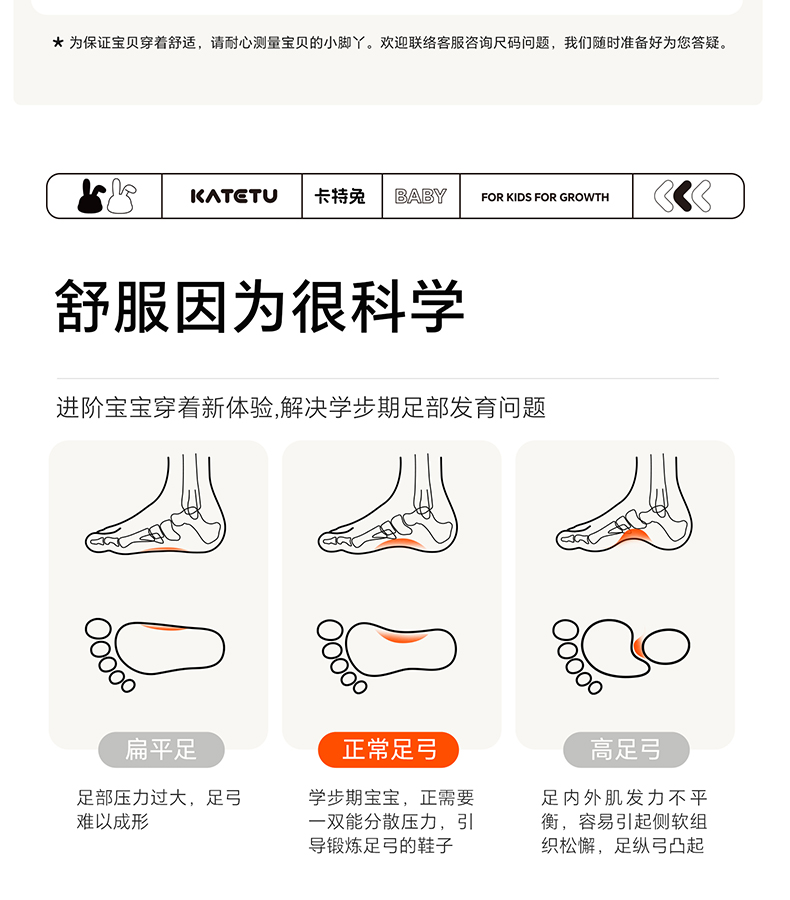 ★ 为保证宝贝穿着舒适，请耐心测量宝贝的小脚丫。欢迎联络客服咨询尺码问题，我们随时准备好为您答疑。

KATETU 卡特兔 BABY FOR KIDS FOR GROWTH

舒服因为很科学

进阶宝宝穿着新体验,解决学步期足部发育问题

扁平足

足部压力过大，足弓难以成形

正常足弓

学步期宝宝，正需要一双能分散压力，引导锻炼足弓的鞋子

高足弓

足内外肌发力不平衡，容易引起侧软组织松懈，足纵弓凸起