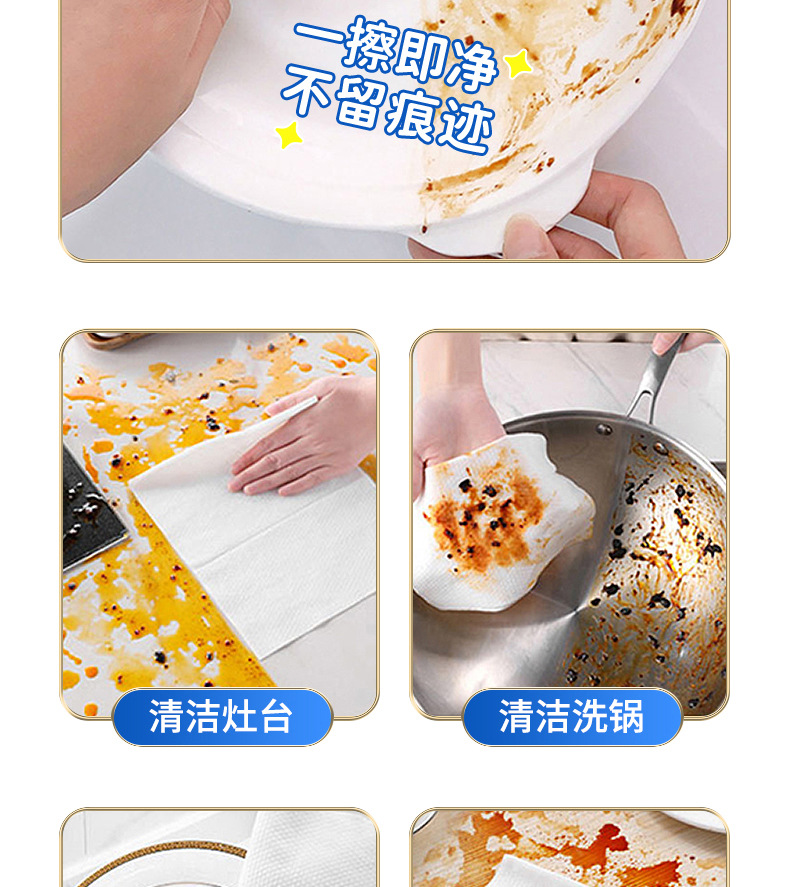 一擦即净
不留痕迹

清洁灶台

清洁洗锅