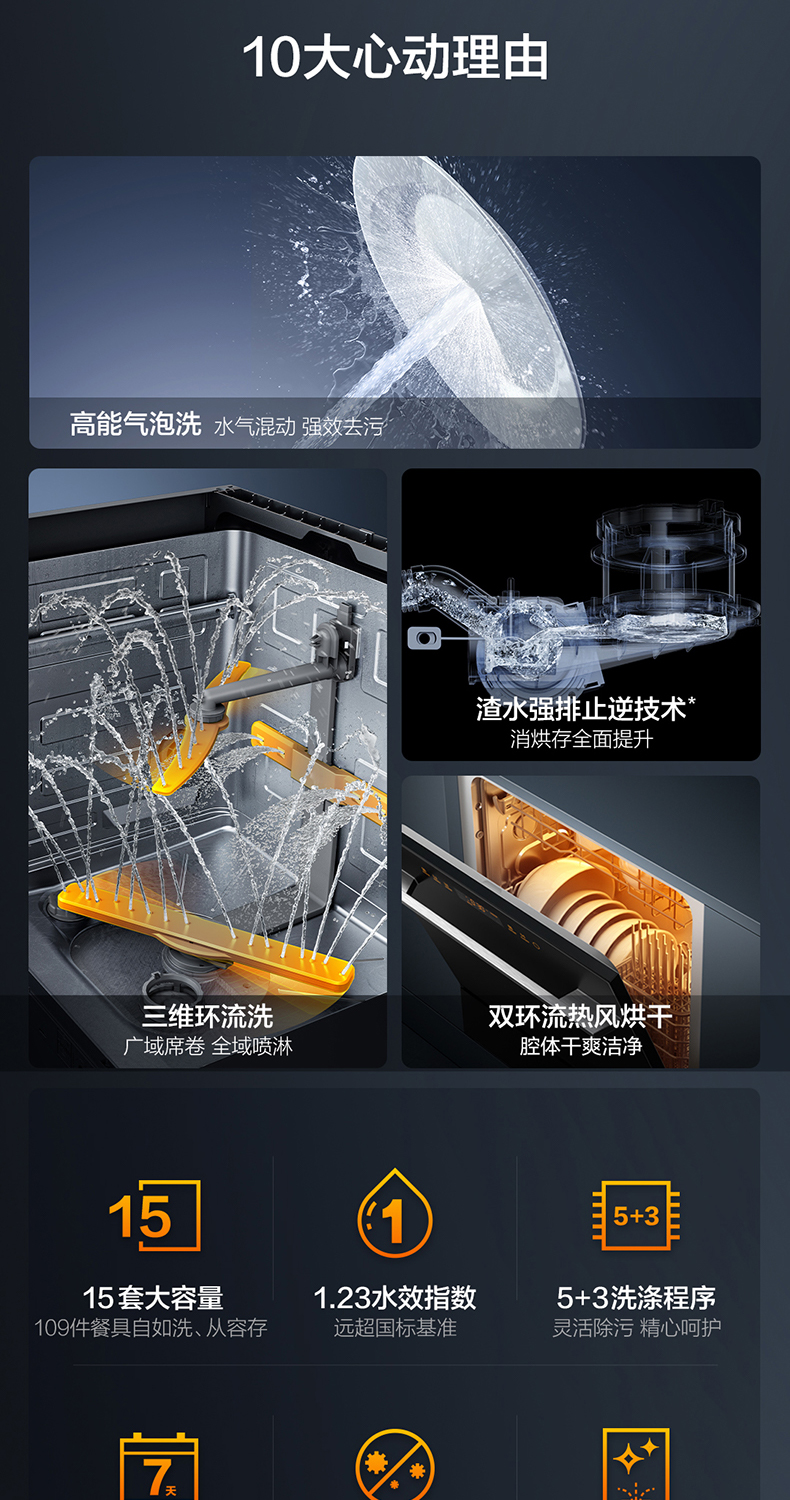 10大心动理由

高能气泡洗 水气混动 强效去污

三维环流洗
广域席卷 全域喷淋

渣水强排止逆技术*
消烘存全面提升

双环流热风烘干
腔体干爽洁净

15

15套大容量
109件餐具自如洗、从容存

1

1.23水效指数
远超国标基准

5+3

5+3洗涤程序
灵活除污 精心呵护

7天