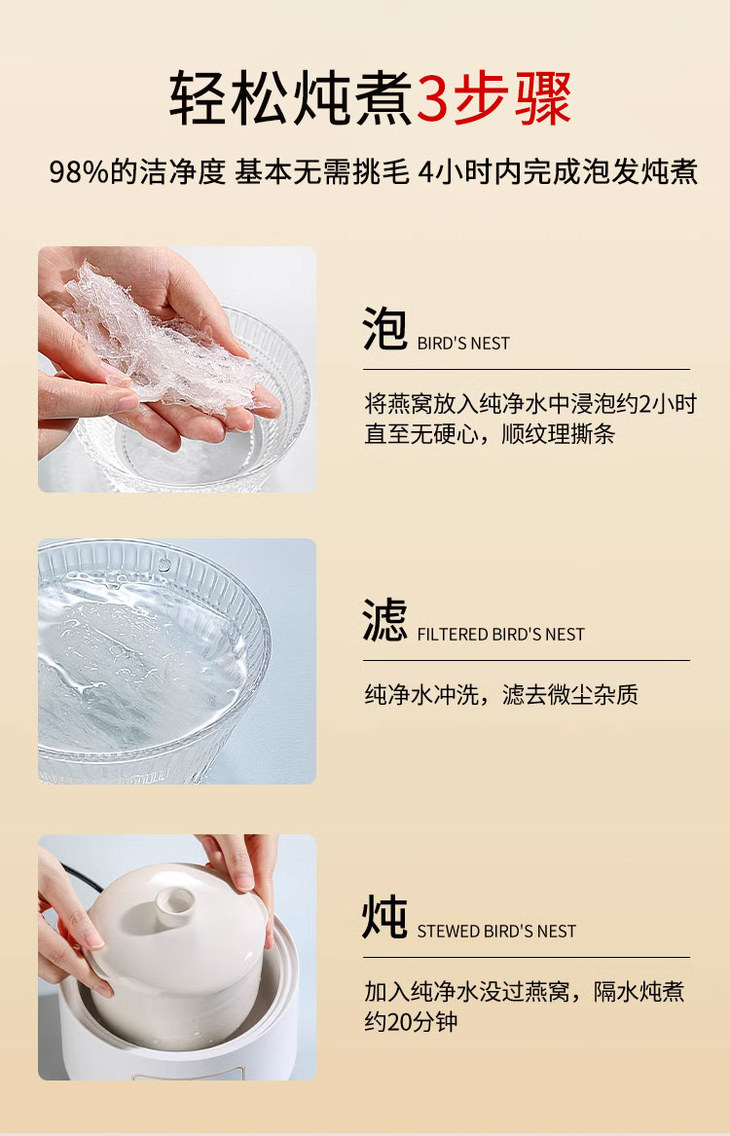 轻松炖煮3步骤

98%的洁净度 基本无需挑毛 4小时内完成泡发炖煮

泡 BIRD'S NEST

将燕窝放入纯净水中浸泡约2小时直至无硬心，顺纹理撕条

滤 FILTERED BIRD'S NEST

纯净水冲洗，滤去微尘杂质

炖 STEWED BIRD'S NEST

加入纯净水没过燕窝，隔水炖煮约20分钟