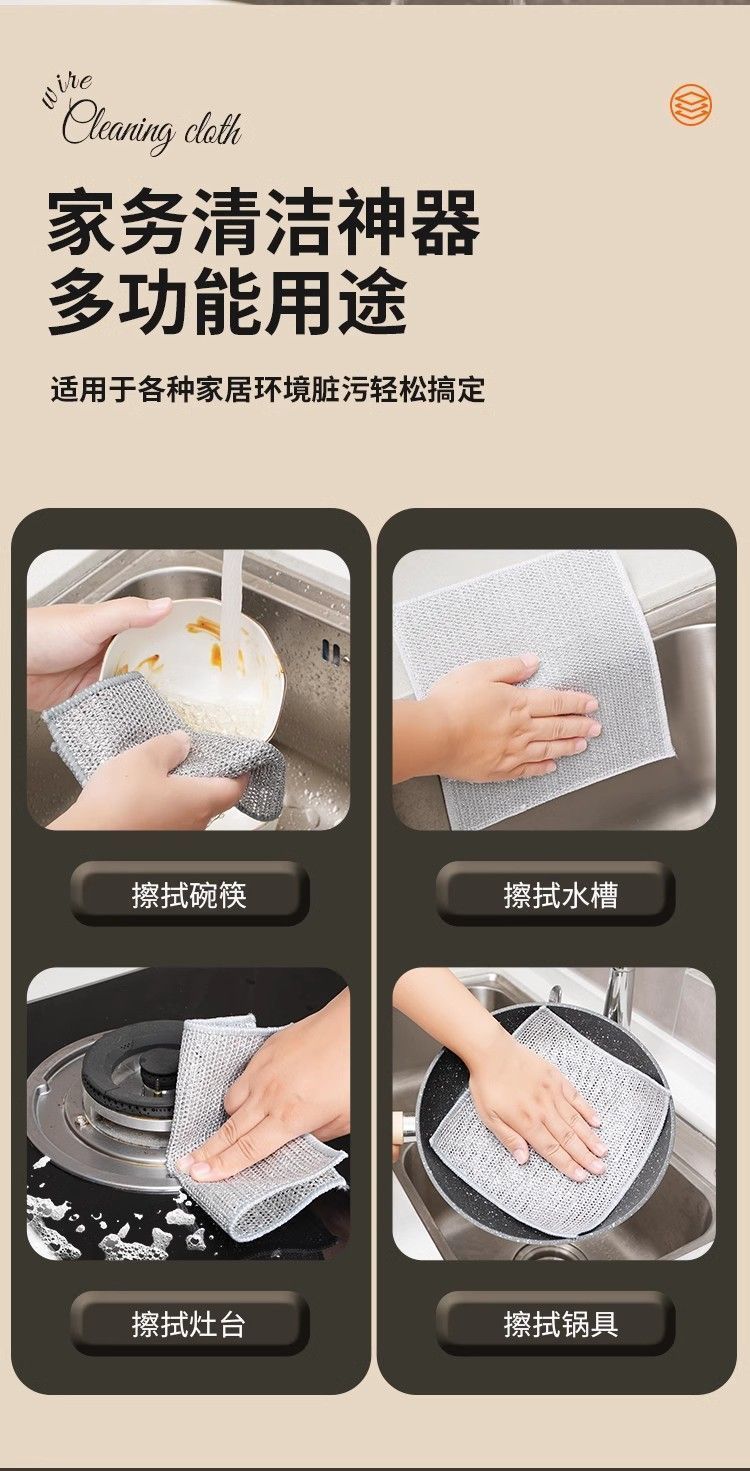 wire
Cleaning cloth

家务清洁神器
多功能用途

适用于各种家居环境脏污轻松搞定

擦拭碗筷

擦拭水槽

擦拭灶台

擦拭锅具