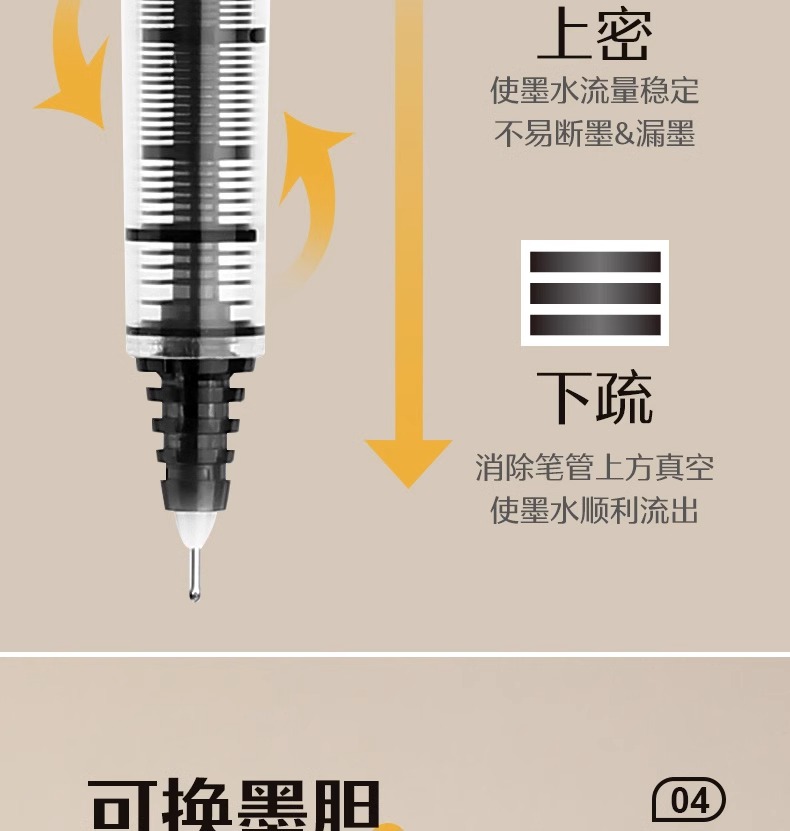 上密
使墨水流量稳定
不易断墨&漏墨

下疏
消除笔管上方真空
使墨水顺利流出

可换墨胆
04