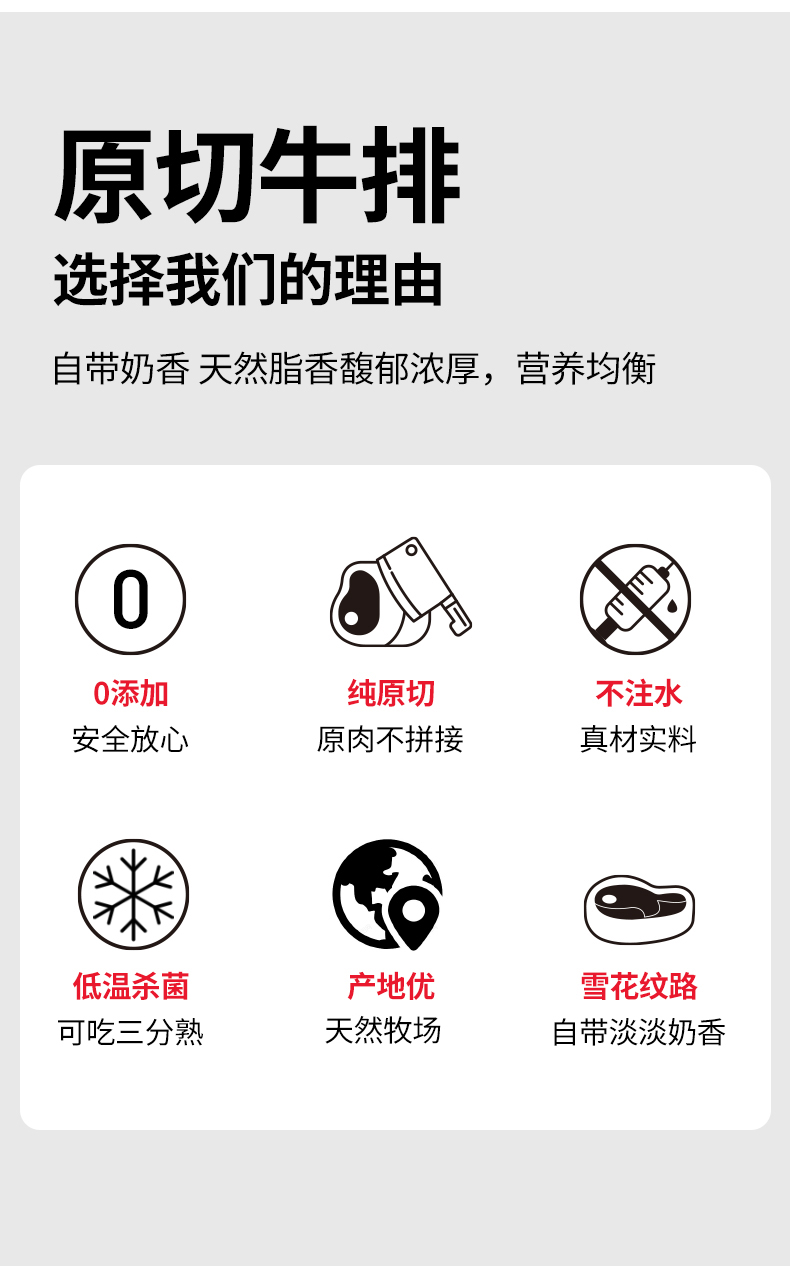 原切牛排
选择我们的理由

自带奶香 天然脂香馥郁浓厚，营养均衡

0

0添加
安全放心

纯原切
原肉不拼接

不注水
真材实料

低温杀菌
可吃三分熟

产地优
天然牧场

雪花纹路
自带淡淡奶香