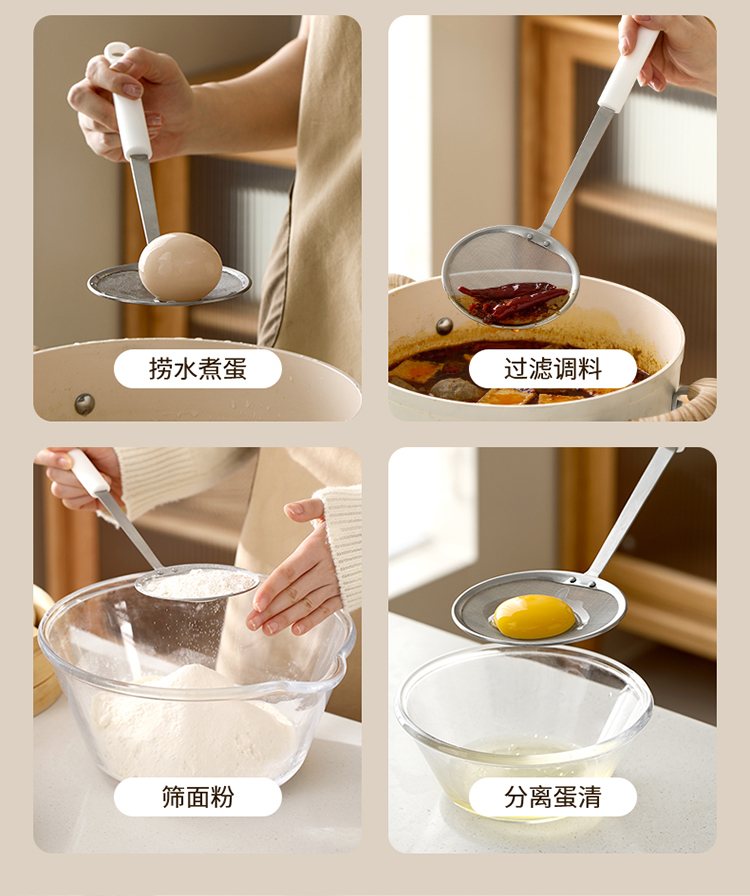 捞水煮蛋

过滤调料

筛面粉

分离蛋清