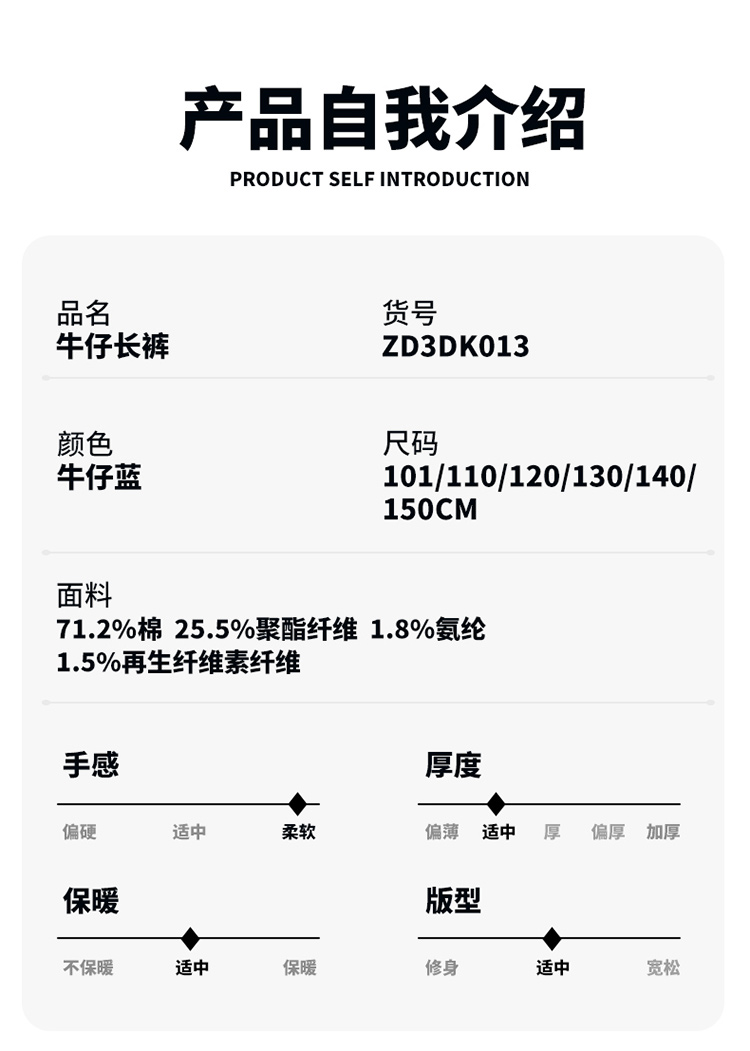 产品自我介绍
PRODUCT SELF INTRODUCTION

品名
牛仔长裤

货号
ZD3DK013

颜色
牛仔蓝

尺码
101/110/120/130/140/150CM

面料
71.2%棉 25.5%聚酯纤维 1.8%氨纶
1.5%再生纤维素纤维

手感
偏硬 适中 柔软

厚度
偏薄 适中 厚 偏厚 加厚

保暖
不保暖 适中 保暖

版型
修身 适中 宽松