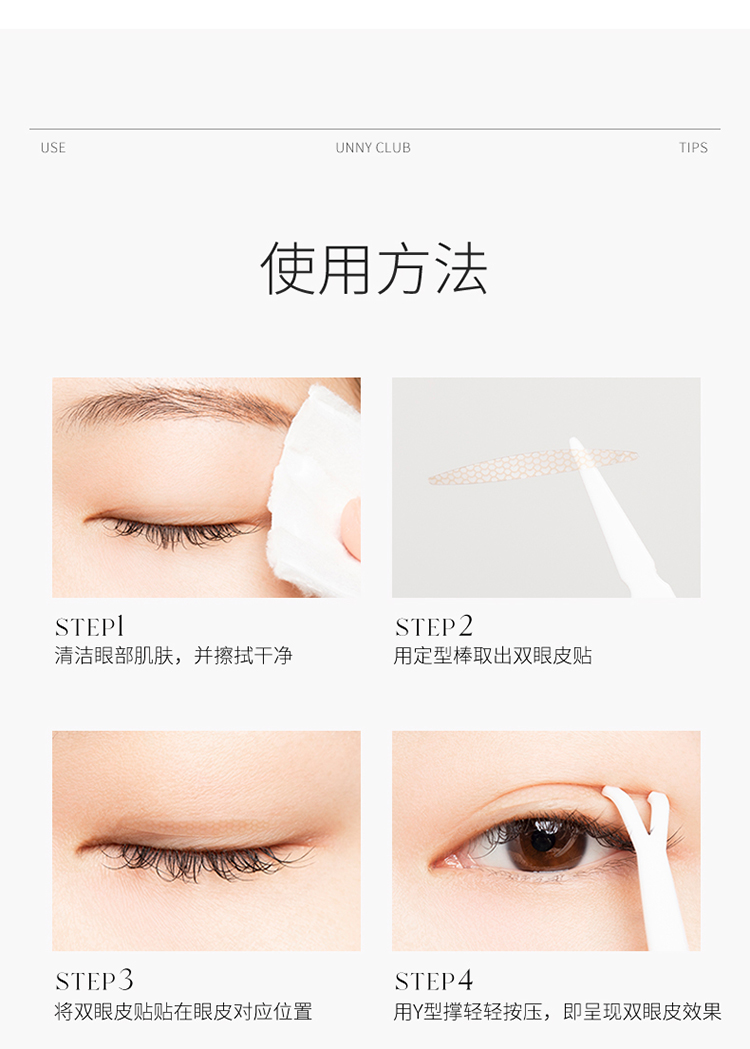 USE UNNY CLUB TIPS

使用方法

STEP1
清洁眼部肌肤，并擦拭干净

STEP2
用定型棒取出双眼皮贴

STEP3
将双眼皮贴贴在眼皮对应位置

STEP4
用Y型撑轻轻按压，即呈现双眼皮效果