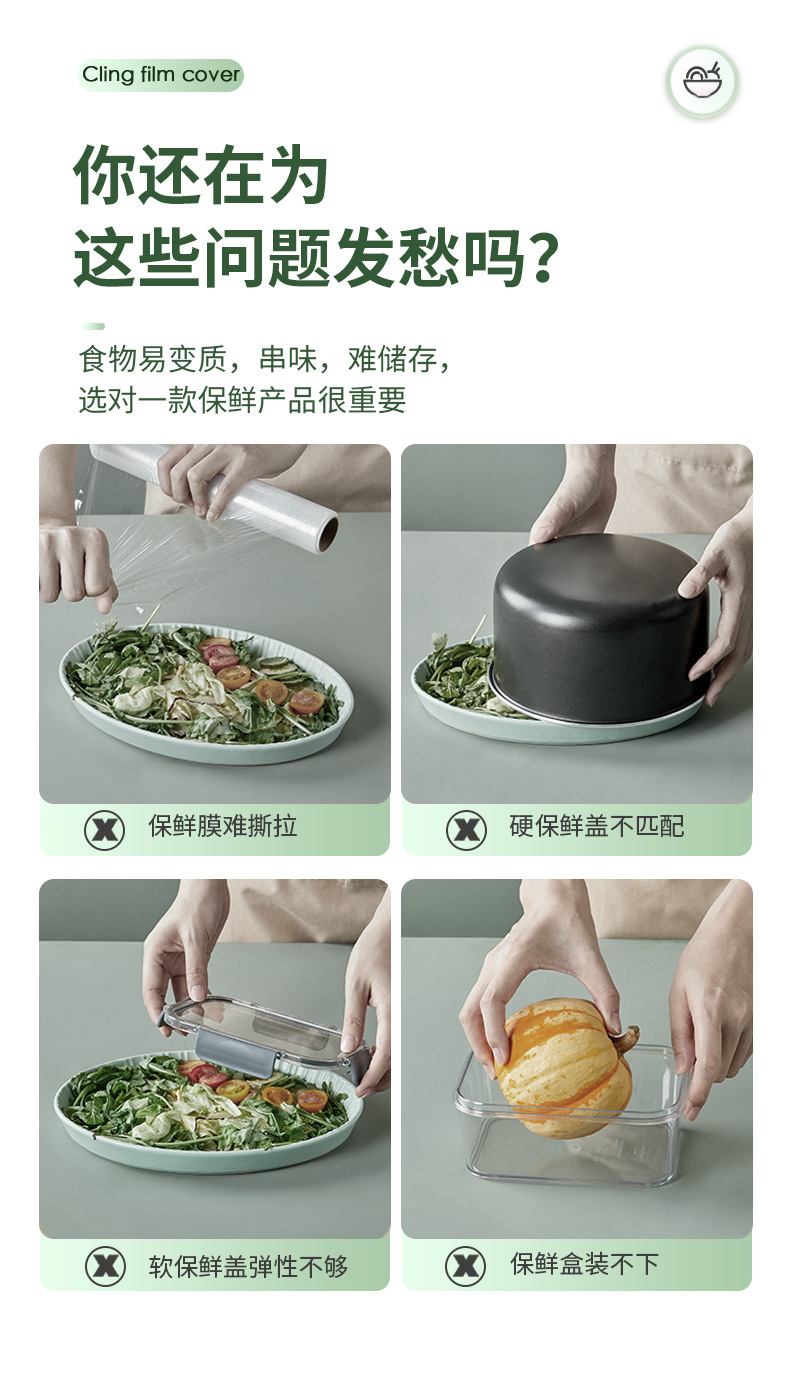 Cling film cover

你还在为
这些问题发愁吗？

食物易变质，串味，难储存，
选对一款保鲜产品很重要

保鲜膜难撕拉

硬保鲜盖不匹配

软保鲜盖弹性不够

保鲜盒装不下