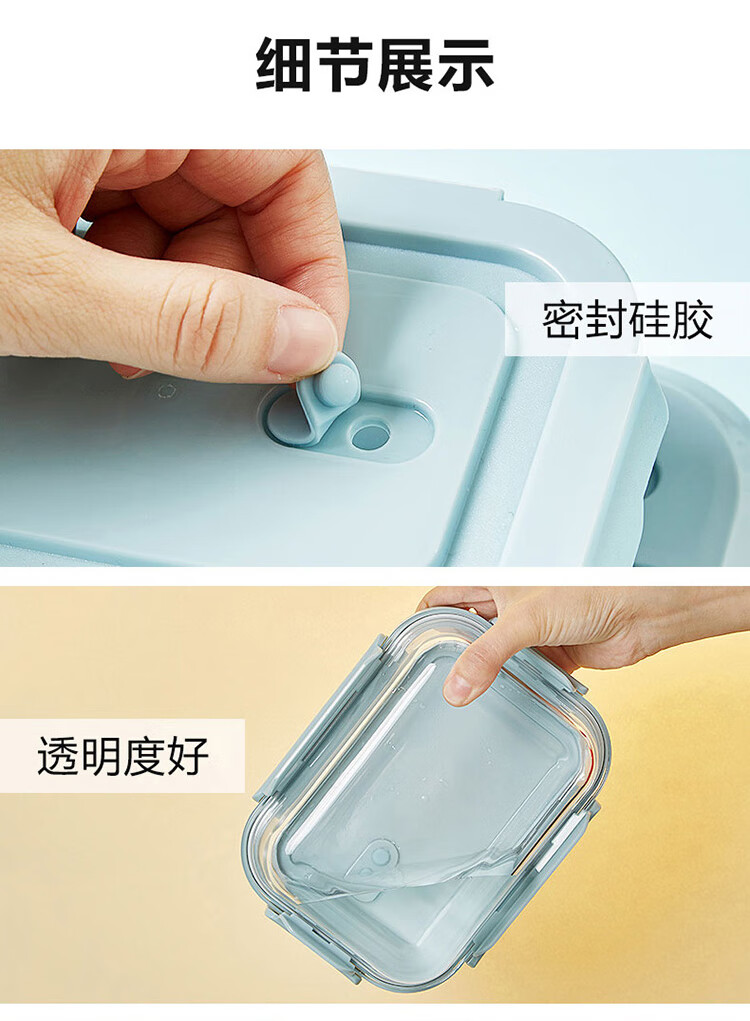 细节展示

密封硅胶

透明度好