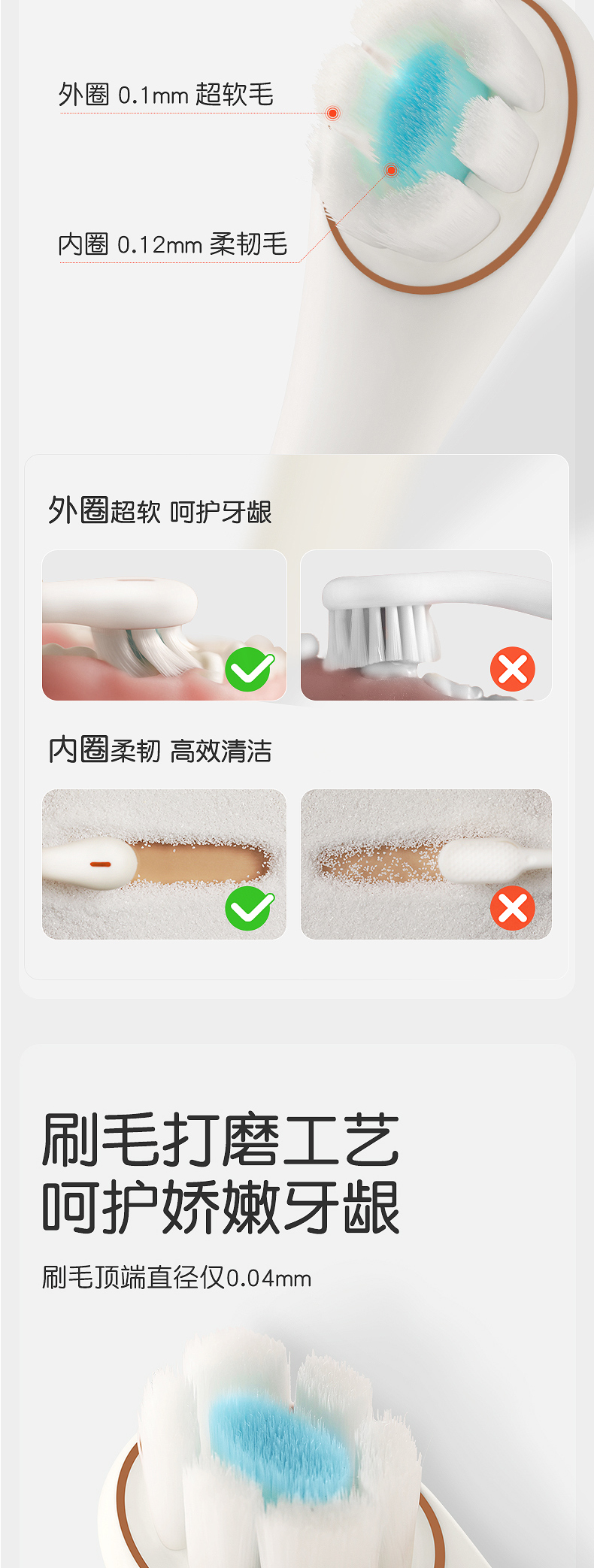 外圈 0.1mm 超软毛

内圈 0.12mm 柔韧毛

外圈超软 呵护牙龈

内圈柔韧 高效清洁

刷毛打磨工艺
呵护娇嫩牙龈

刷毛顶端直径仅0.04mm