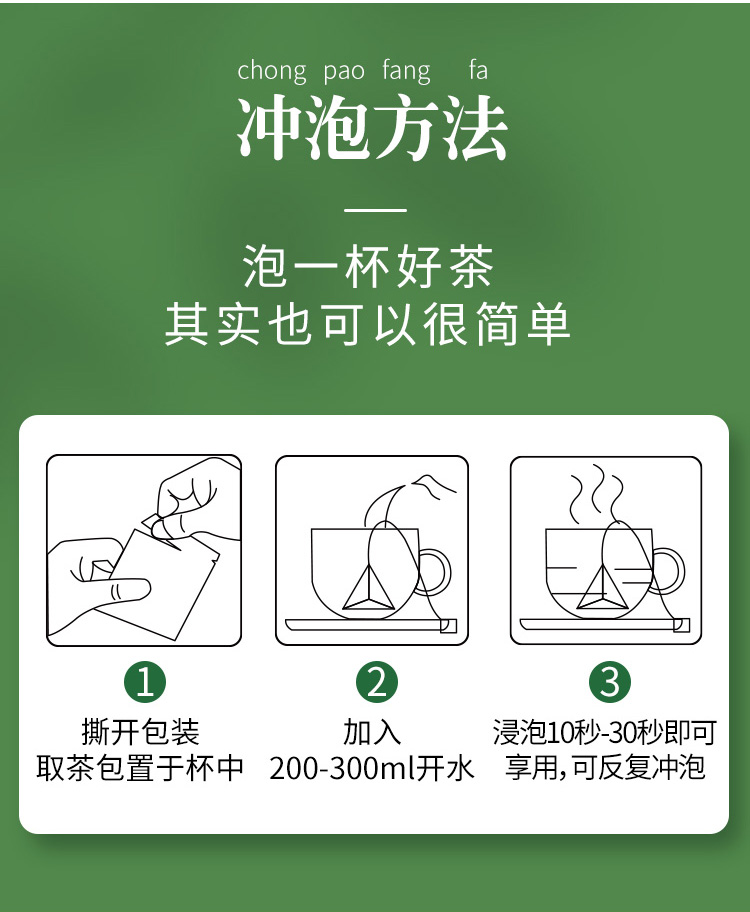 chong pao fang fa
冲泡方法

泡一杯好茶
其实也可以很简单

1
撕开包装
取茶包置于杯中

2
加入
200-300ml开水

3
浸泡10秒-30秒即可
享用,可反复冲泡