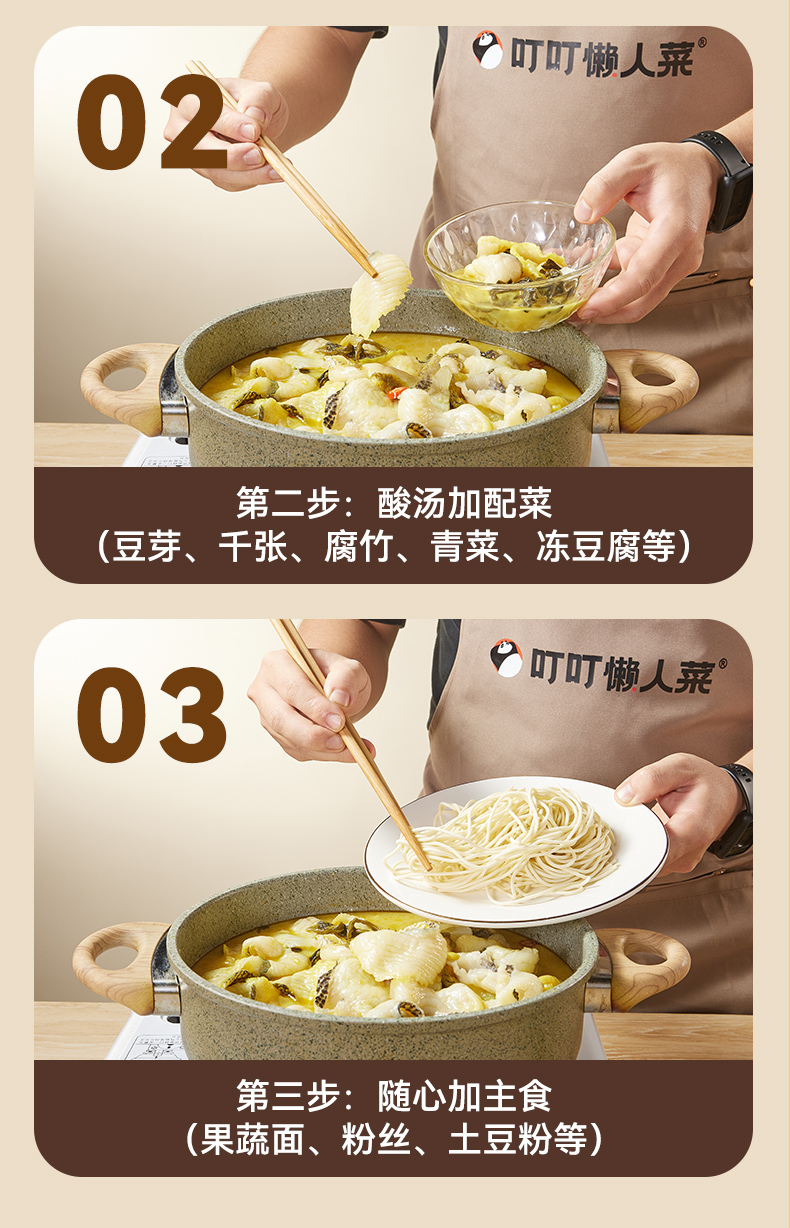 02

叮叮懒人菜®

第二步：酸汤加配菜
（豆芽、千张、腐竹、青菜、冻豆腐等）

03

叮叮懒人菜®

第三步：随心加主食
（果蔬面、粉丝、土豆粉等）