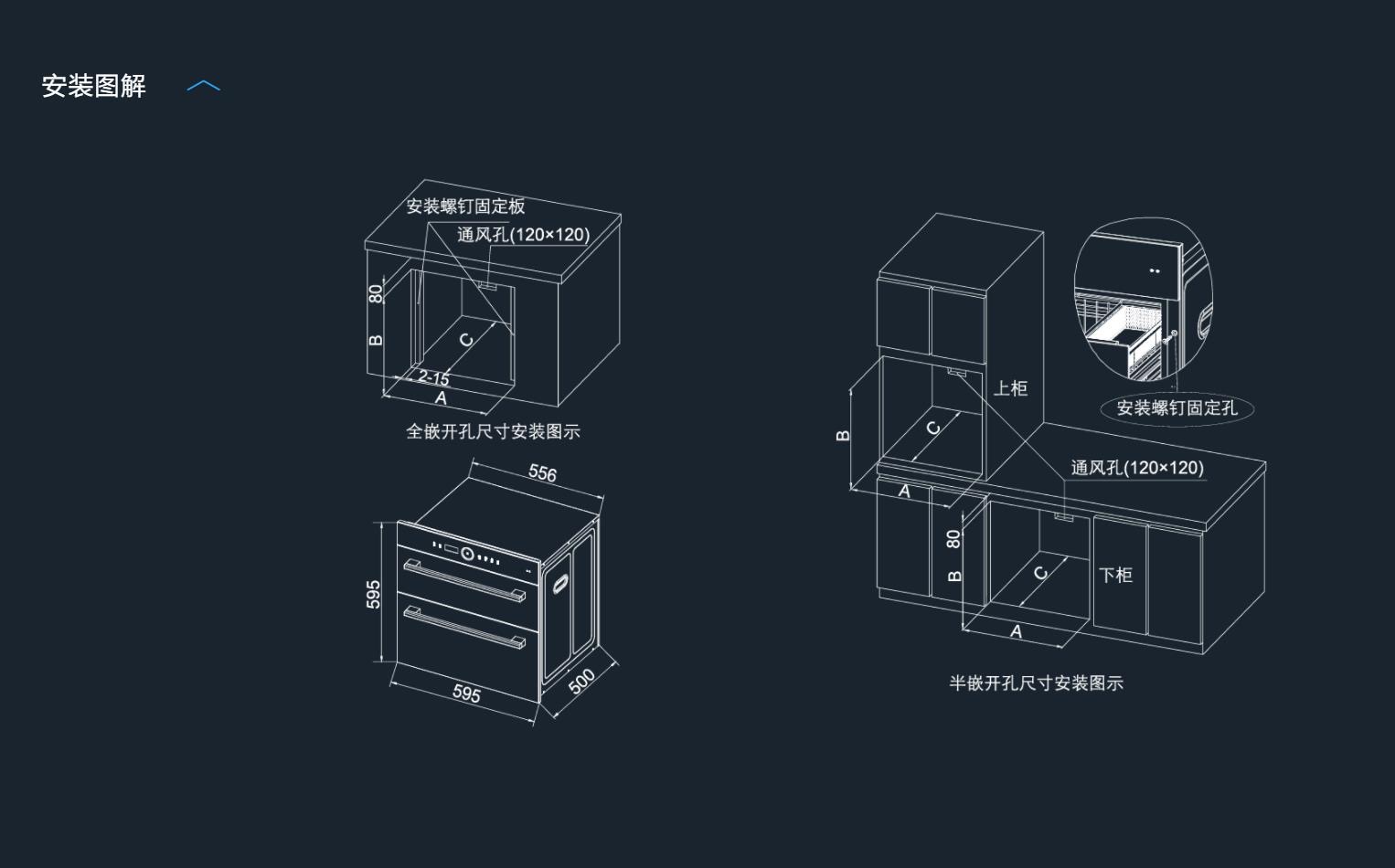 安装图解

安装螺钉固定板
通风孔(120×120)
80
B
C
2-15
A
全嵌开孔尺寸安装图示

556
595
595
500

上柜
B
C
A
安装螺钉固定孔
通风孔(120×120)
80
B
C
下柜
A
半嵌开孔尺寸安装图示