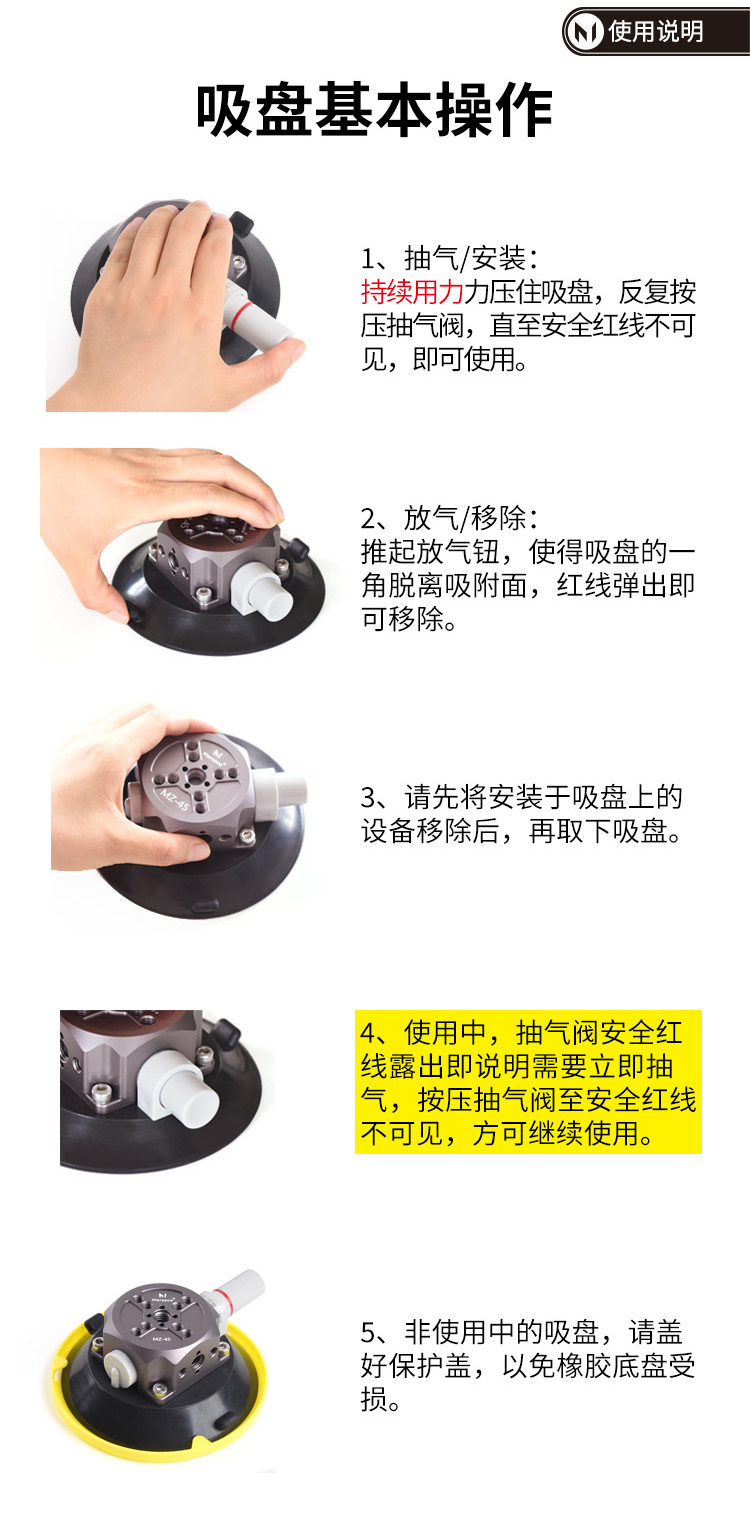 使用说明

吸盘基本操作

1、抽气/安装：
持续用力力压住吸盘，反复按压抽气阀，直至安全红线不可见，即可使用。

2、放气/移除：
推起放气钮，使得吸盘的一角脱离吸附面，红线弹出即可移除。

MZ-45

3、请先将安装于吸盘上的设备移除后，再取下吸盘。

4、使用中，抽气阀安全红线露出即说明需要立即抽气，按压抽气阀至安全红线不可见，方可继续使用。

MZ-45

5、非使用中的吸盘，请盖好保护盖，以免橡胶底盘受损。