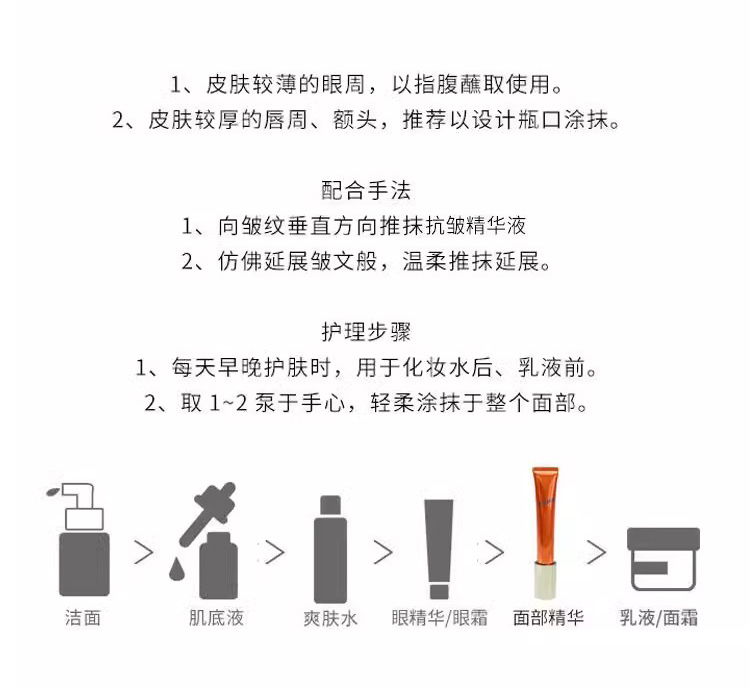 1、皮肤较薄的眼周，以指腹蘸取使用。
2、皮肤较厚的唇周、额头，推荐以设计瓶口涂抹。

配合手法
1、向皱纹垂直方向推抹抗皱精华液
2、仿佛延展皱文般，温柔推抹延展。

护理步骤
1、每天早晚护肤时，用于化妆水后、乳液前。
2、取 1~2 泵于手心，轻柔涂抹于整个面部。

洁面 > 肌底液 > 爽肤水 > 眼精华/眼霜 > 面部精华 > 乳液/面霜