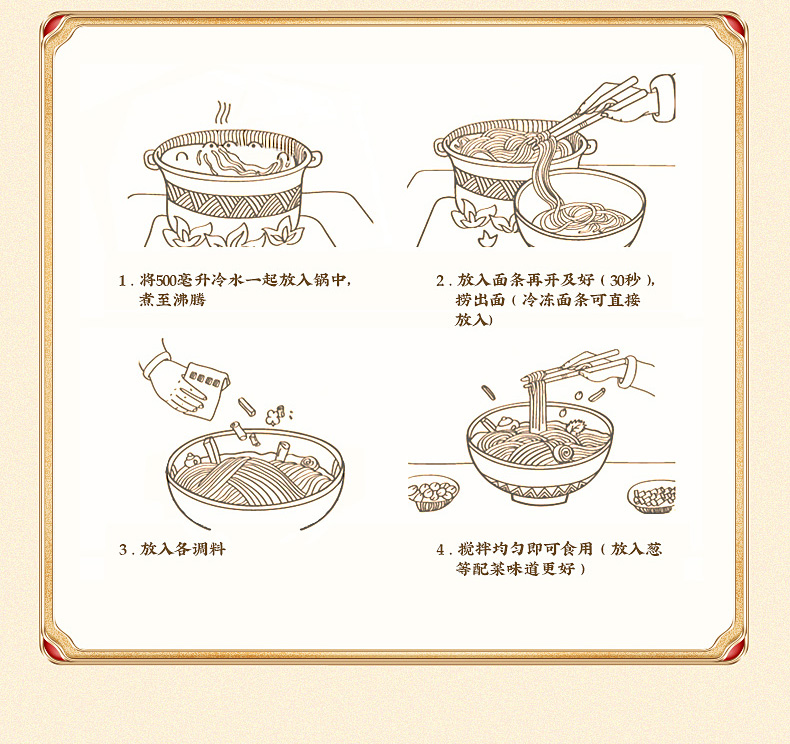 1. 将500毫升冷水一起放入锅中，煮至沸腾

2. 放入面条再开及好（30秒），捞出面（冷冻面条可直接放入）

3. 放入各调料

4. 搅拌均匀即可食用（放入葱等配菜味道更好）